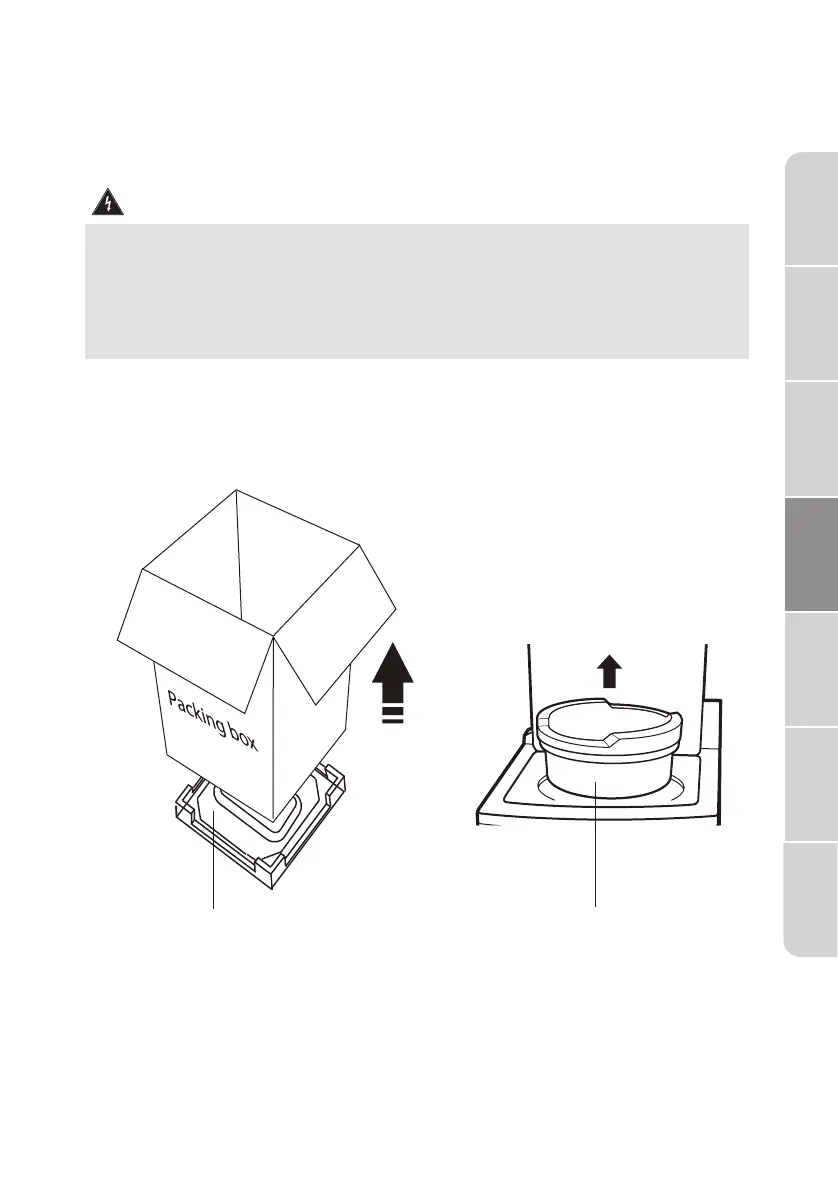 Packing box