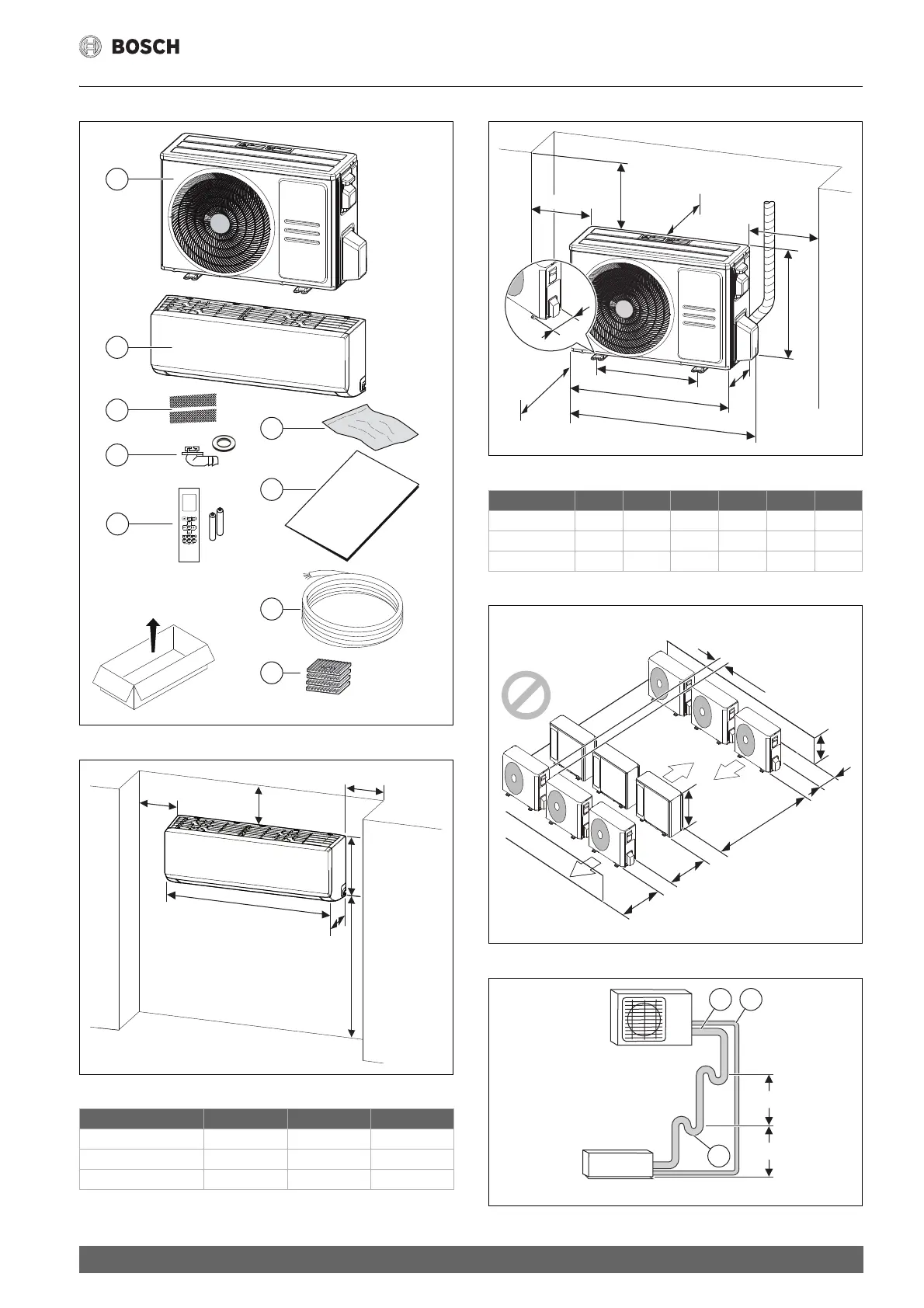 BOSCH