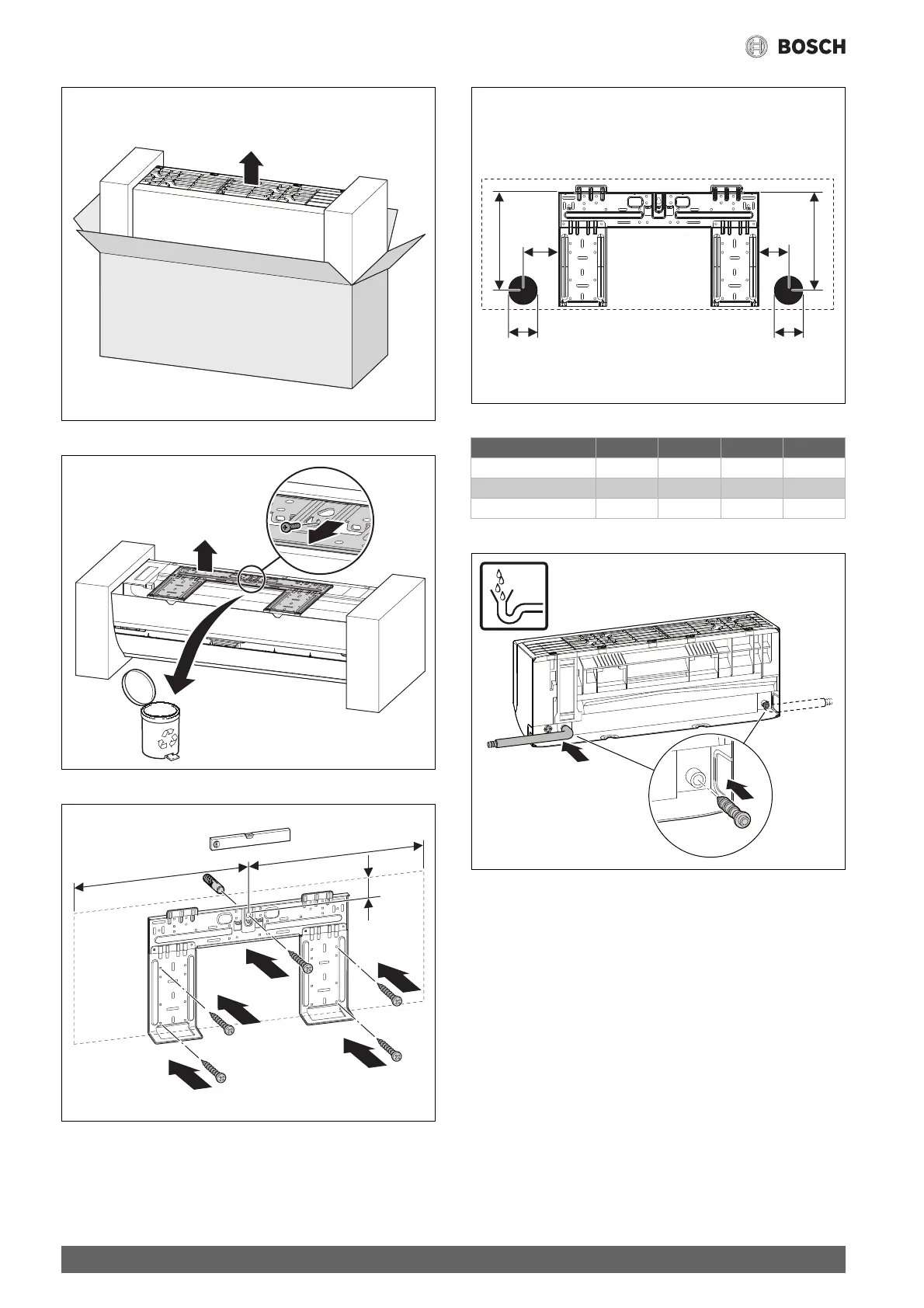 BOSCH