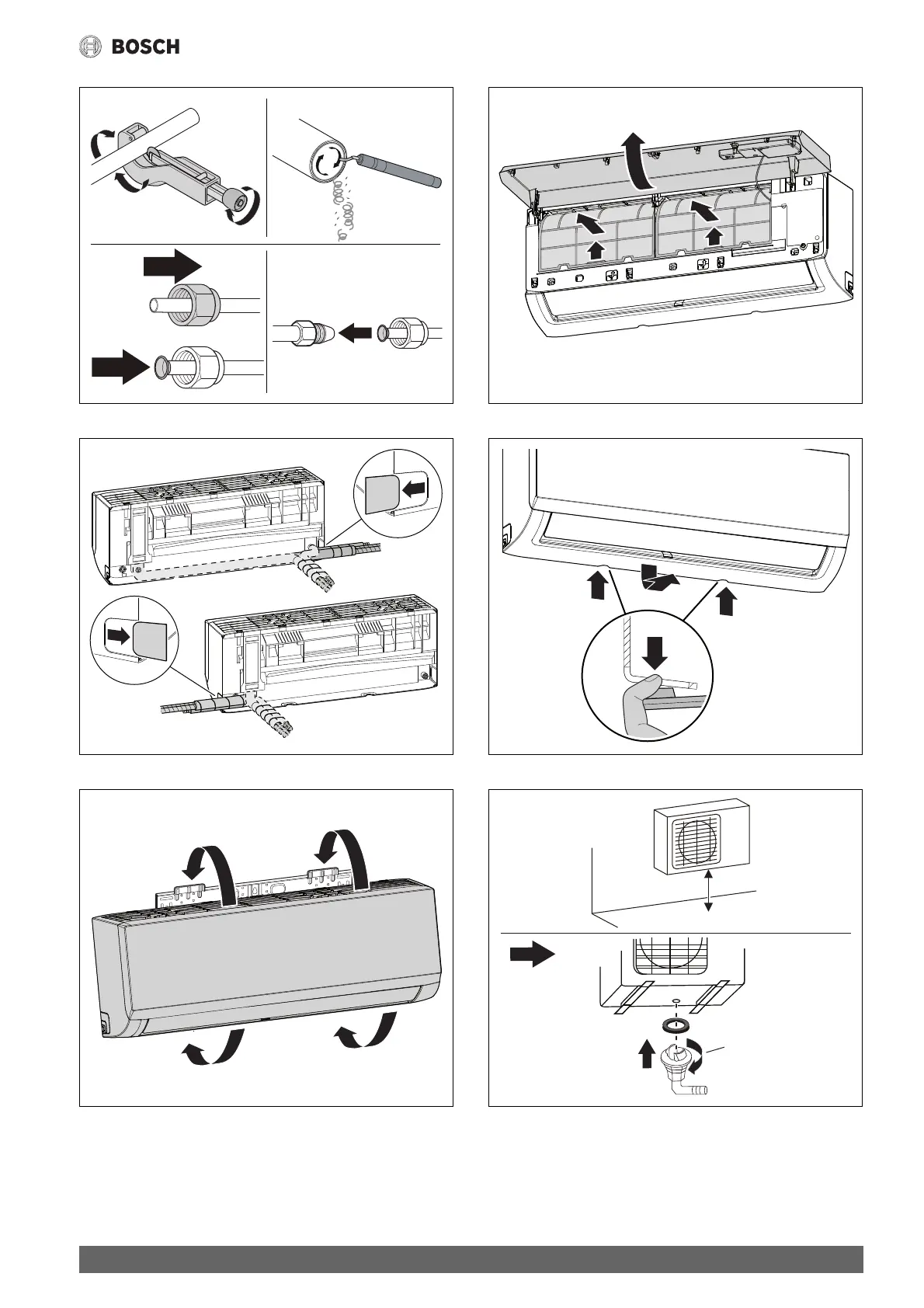 BOSCH