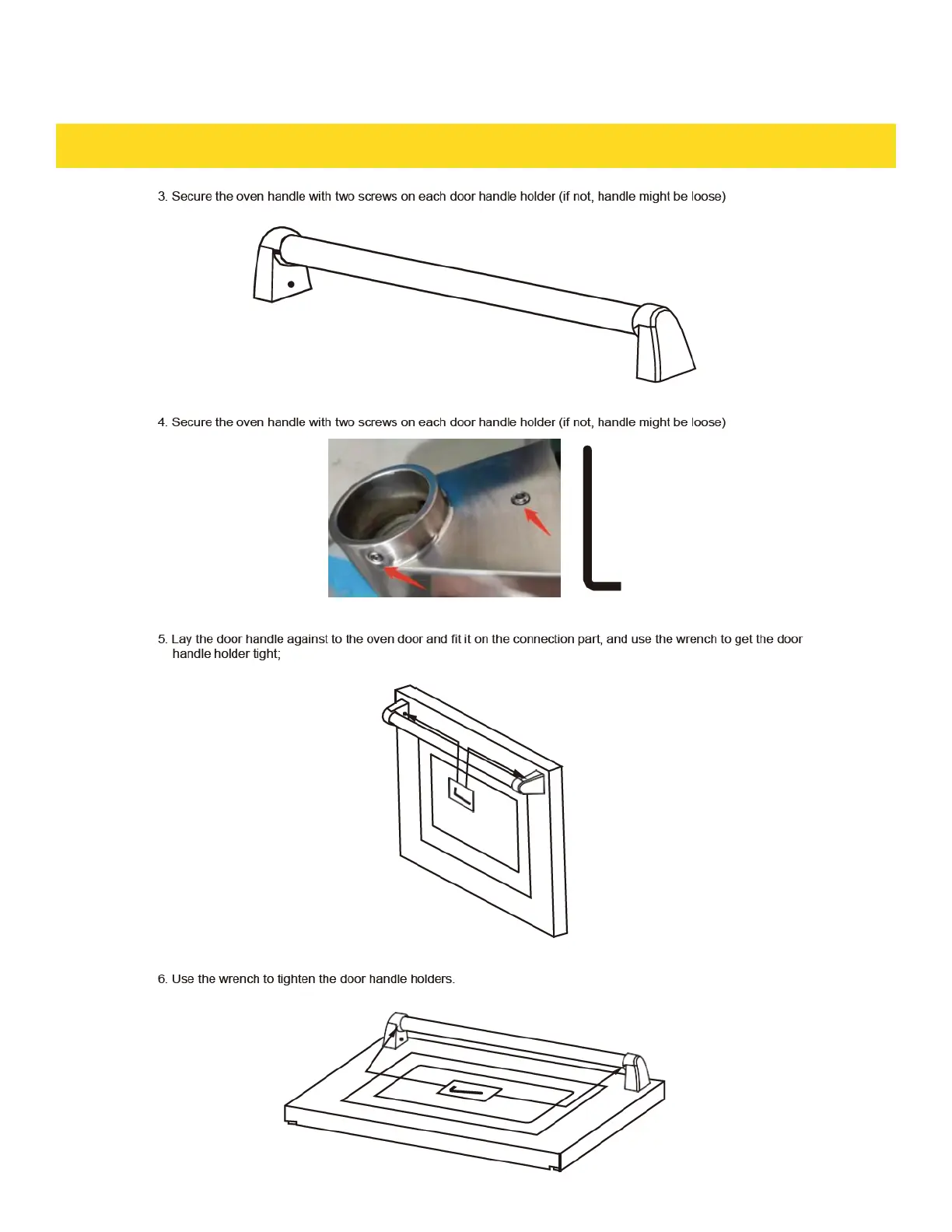 3. Secure the oven handle with two screws on each door handle holder (if not, handle might be loose)

4. Secure the oven handle with two screws on each door handle holder (if not, handle might be loose)

5. Lay the door handle against to the oven door and fit it on the connection part, and use the wrench to get the door handle holder tight;

6. Use the wrench to tighten the door handle holders.