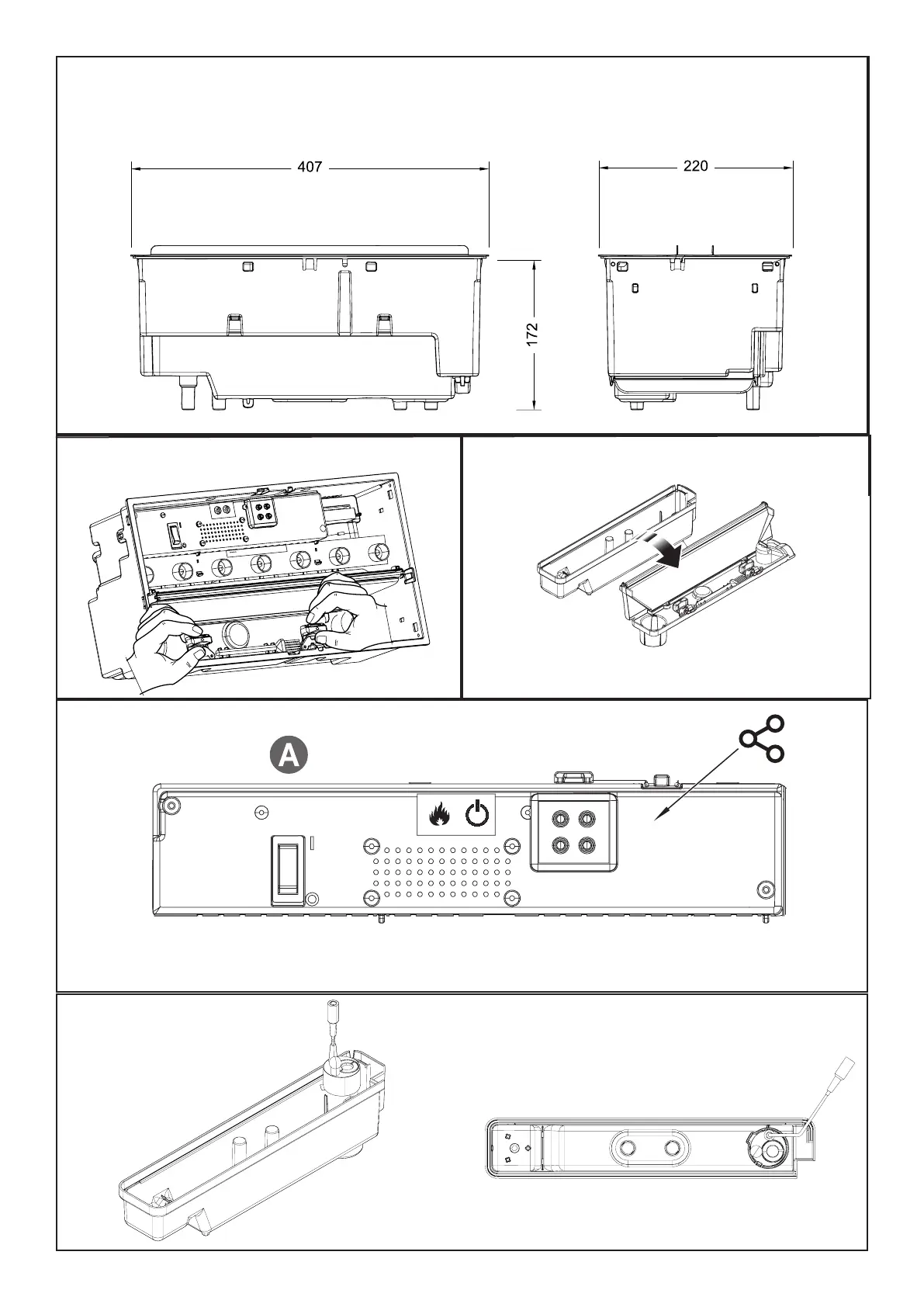 407

220

172

A