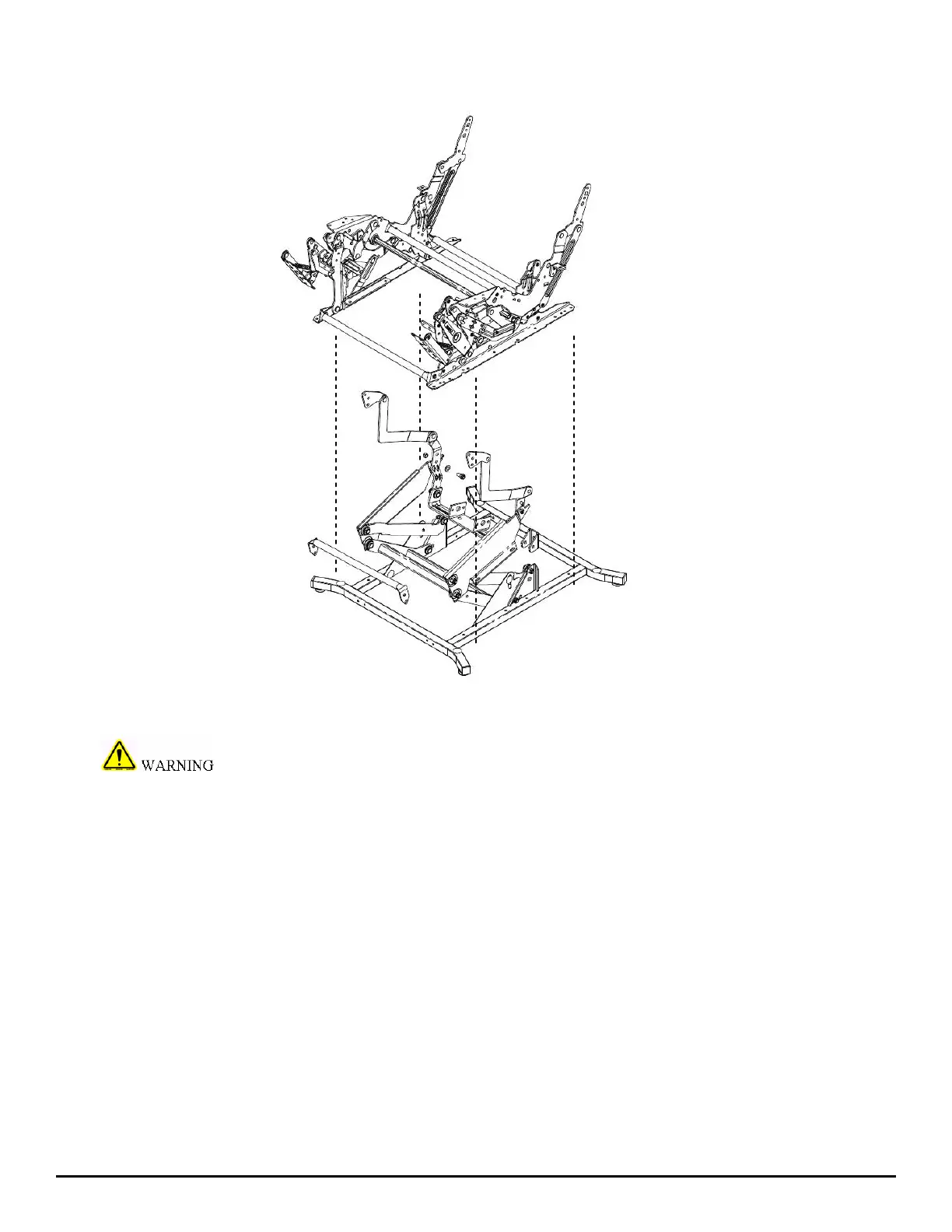 WARNING