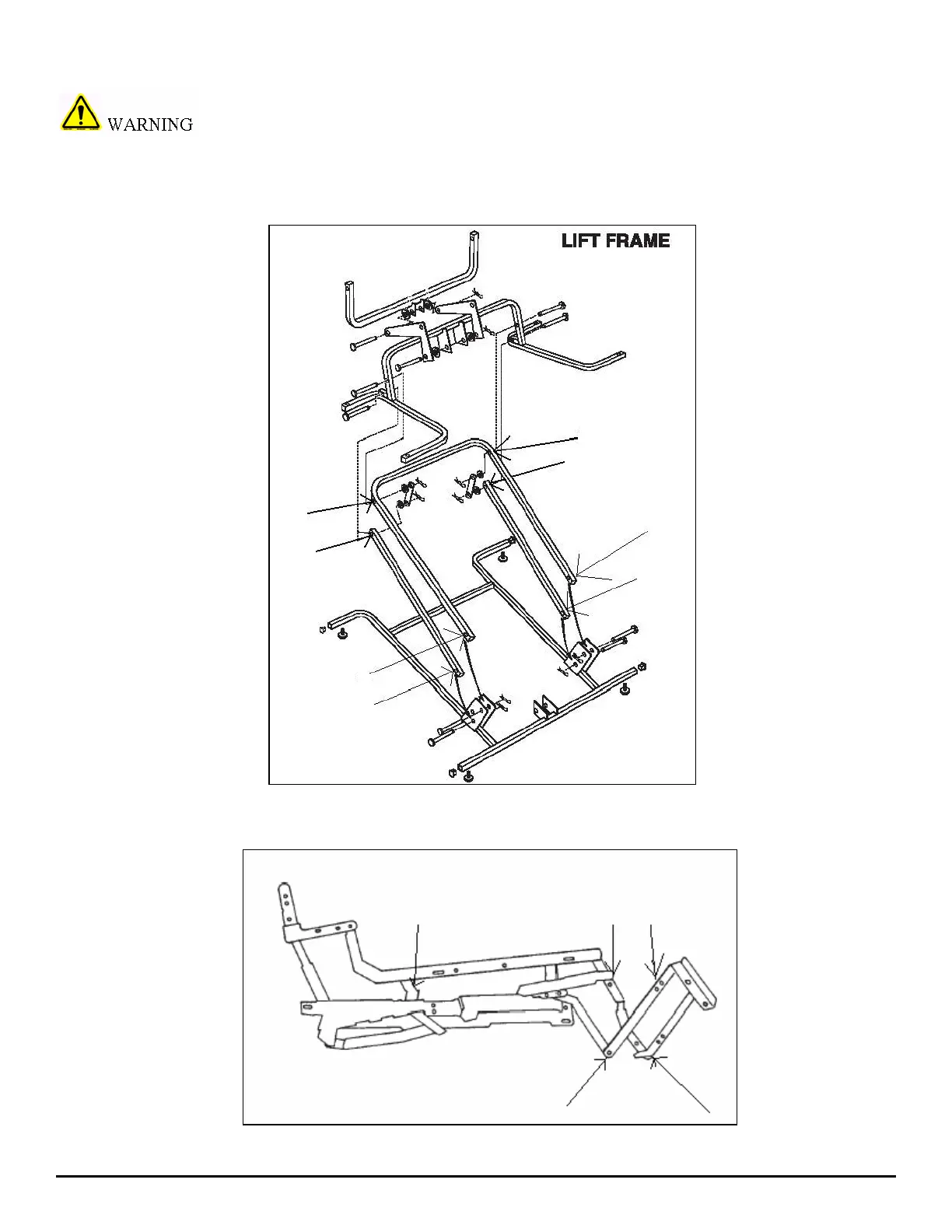 WARNING

LIFT FRAME