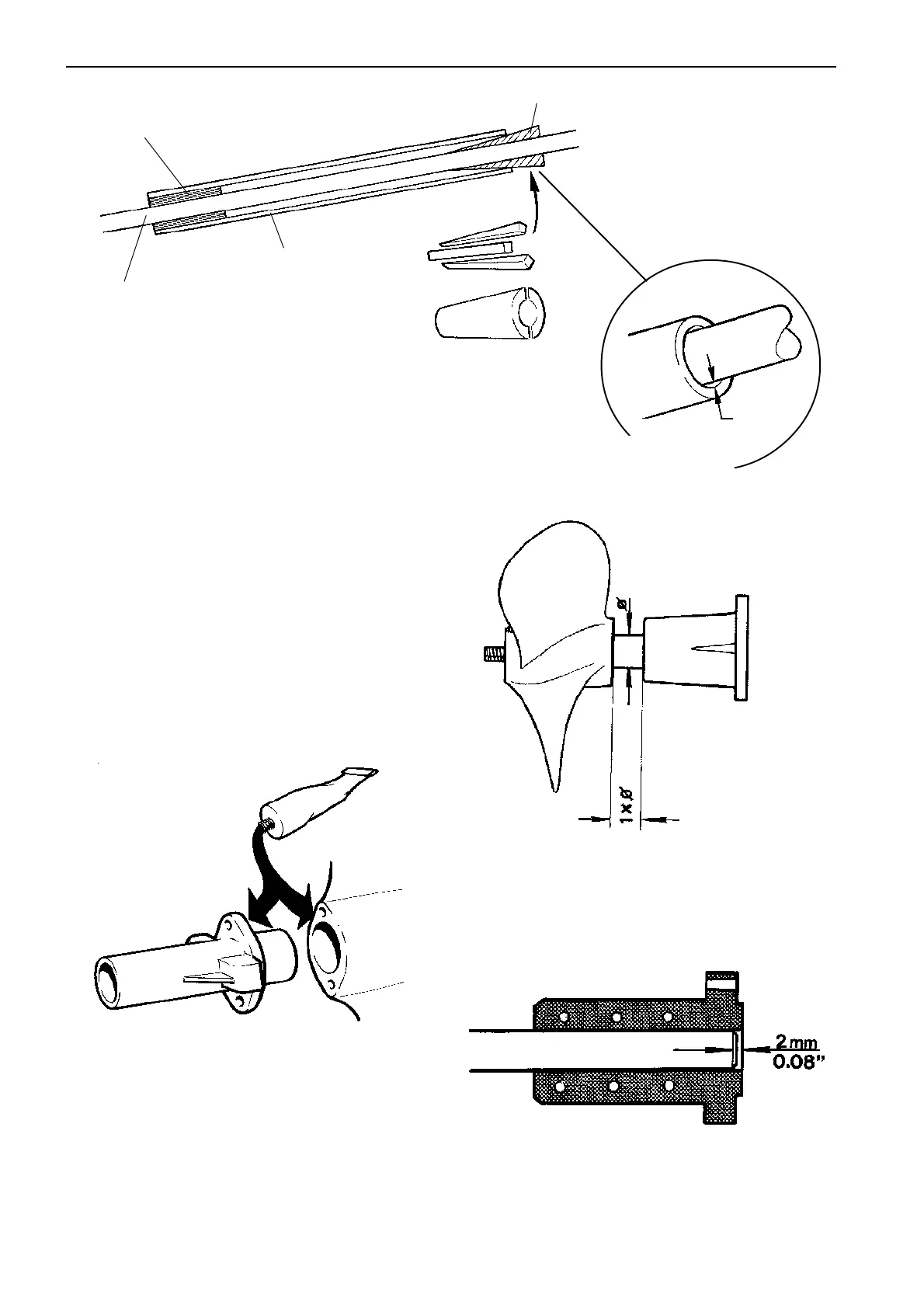 ø

1 x ø

2 mm
0.08"