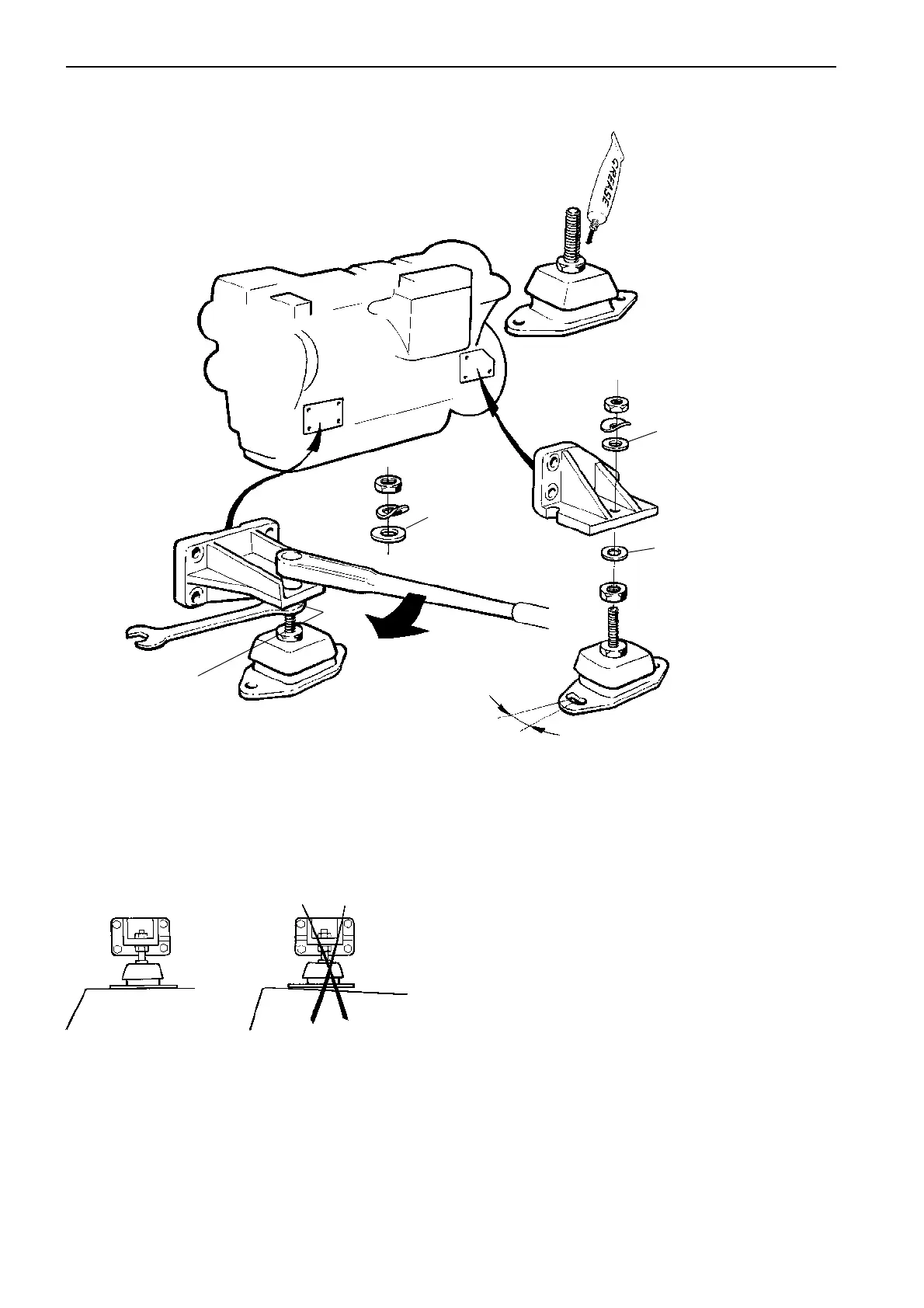 GREASE