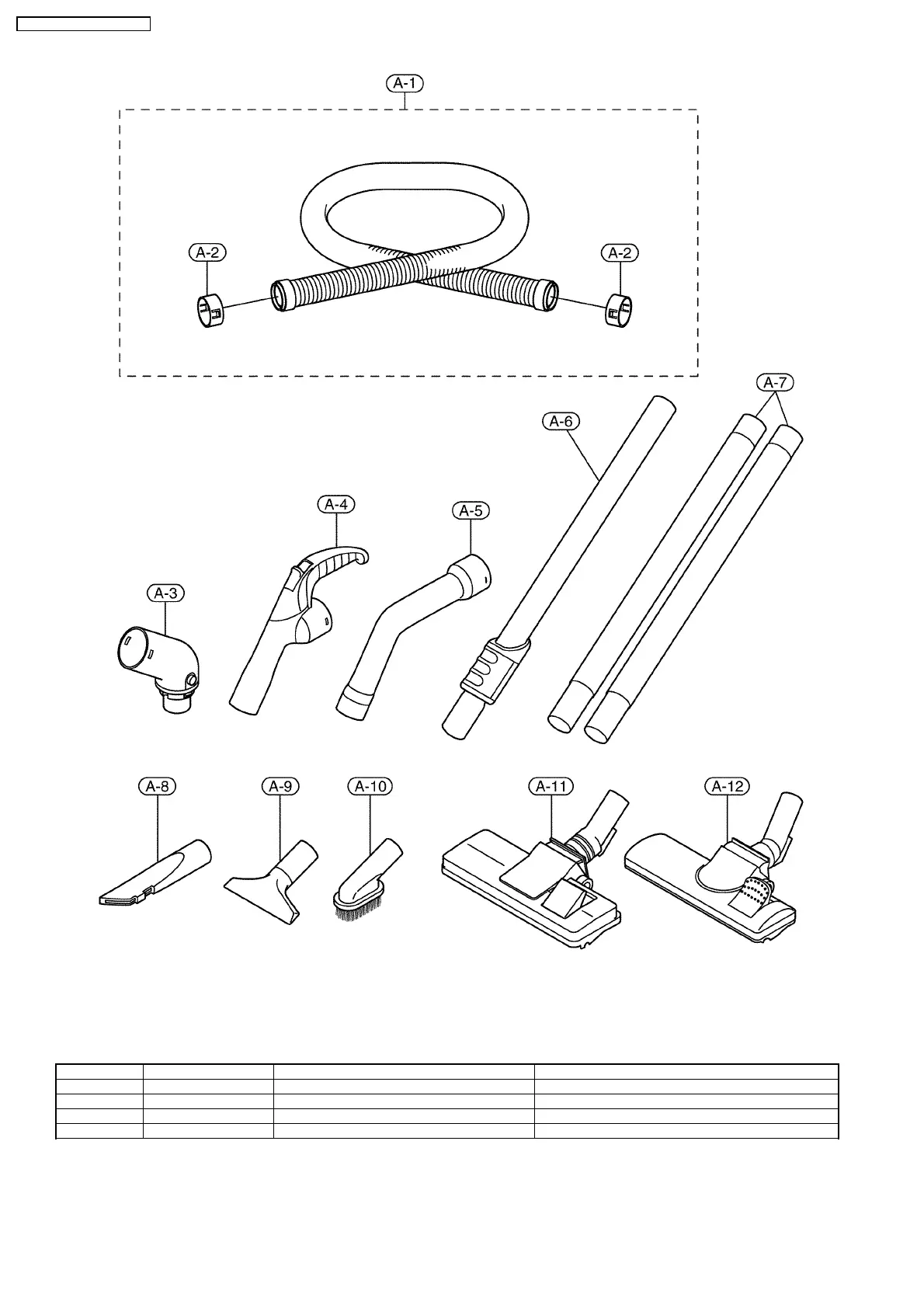 A-1

A-2

A-2

A-7

A-6

A-4

A-5

A-3

A-8

A-9

A-10

A-11

A-12