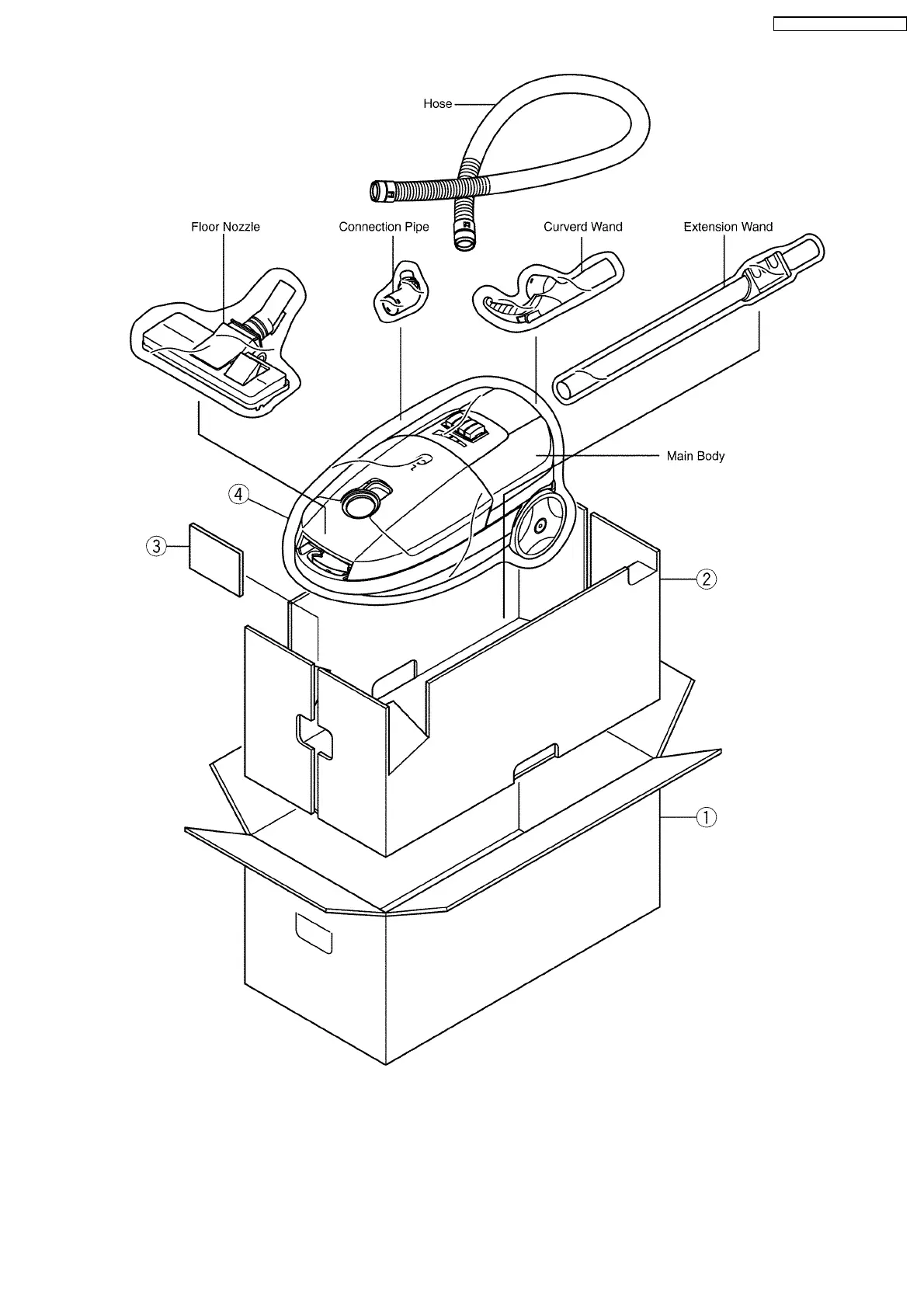 Hose

Floor Nozzle

Connection Pipe

Curverd Wand

Extension Wand

Main Body

④

③

②

①