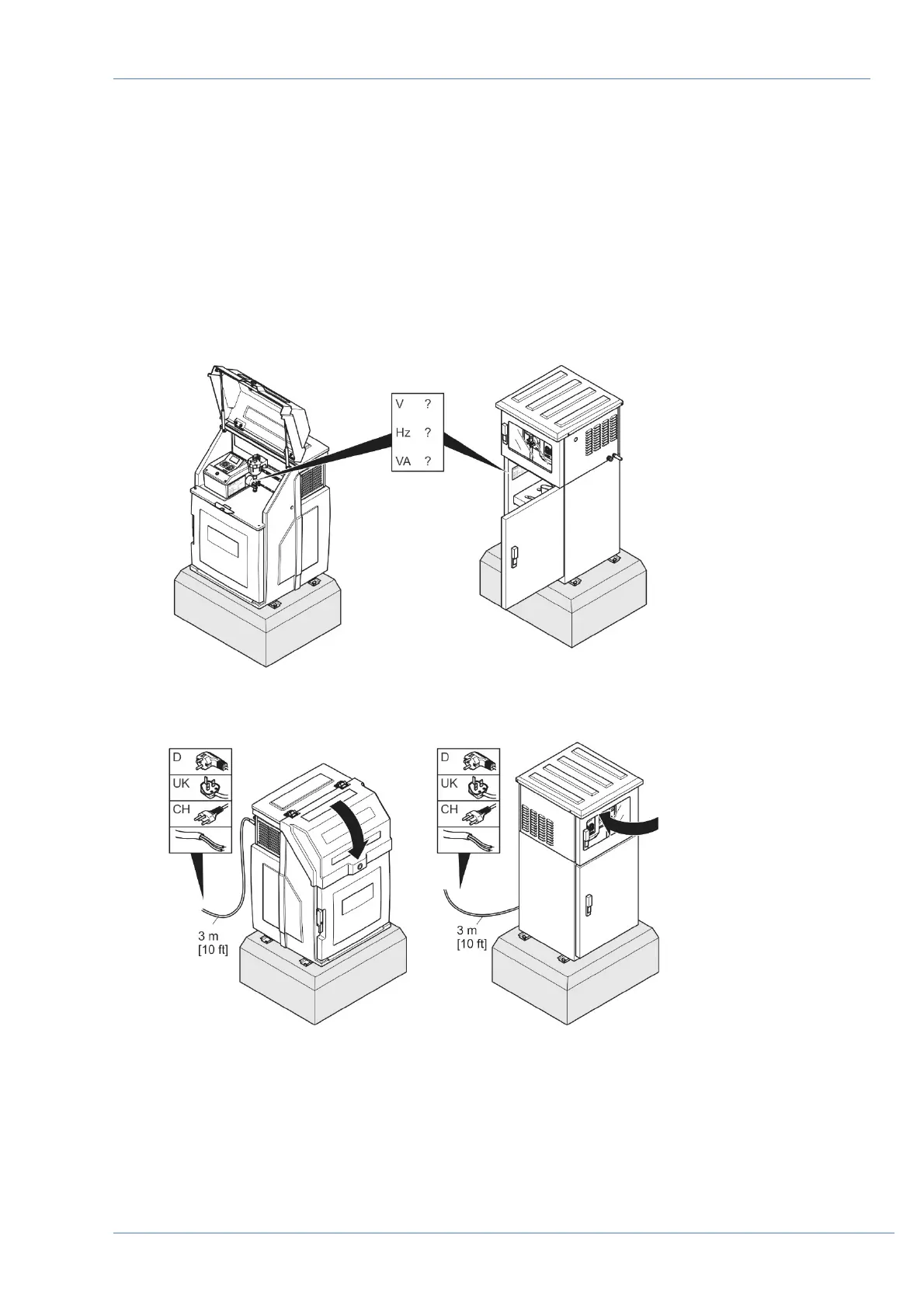 V ?
Hz ?
VA ?

D
UK
CH
3 m
[10 ft]

D
UK
CH
3 m
[10 ft]