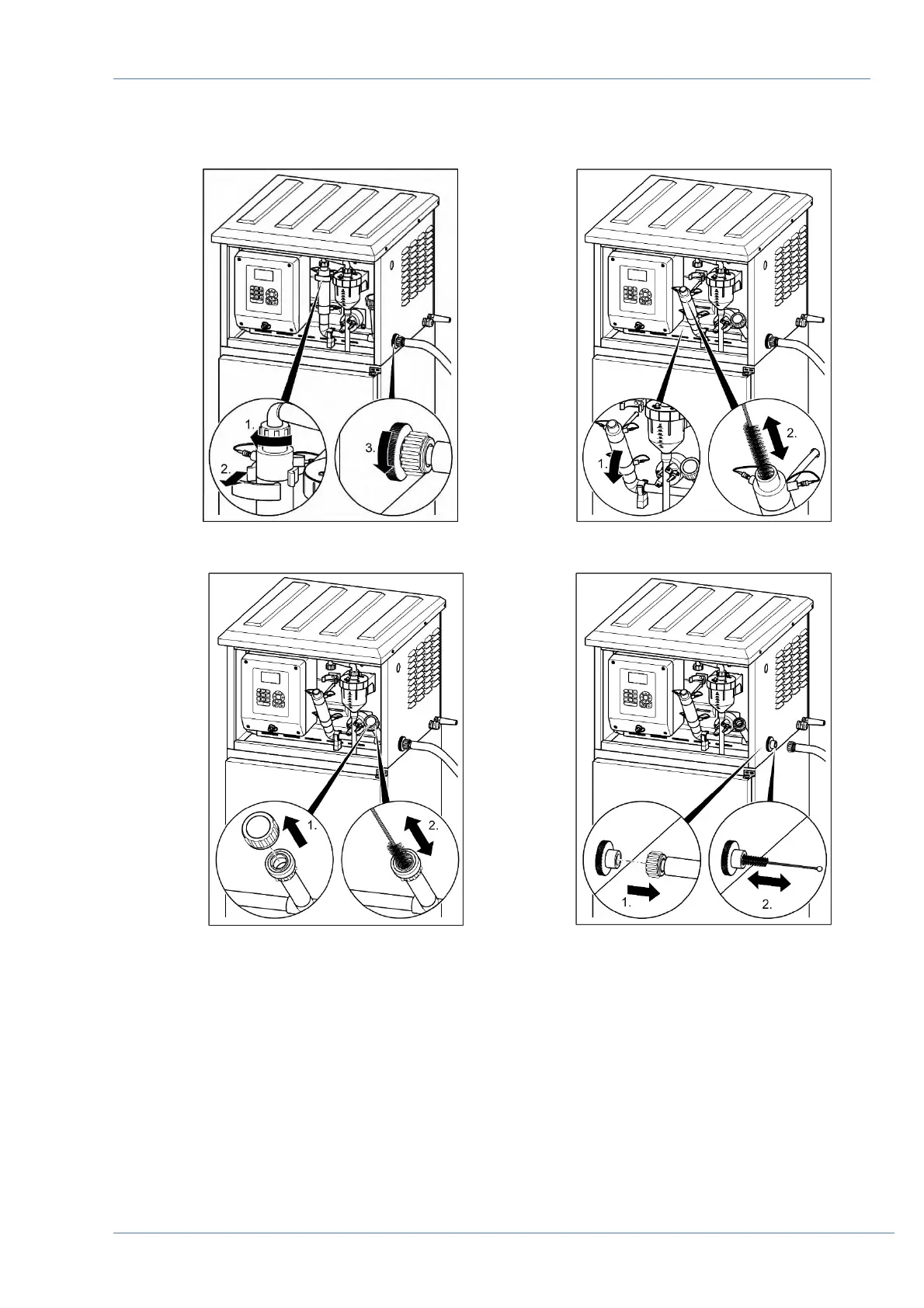 1.
2.
3.

1.
2.

1.
2.

1.
2.