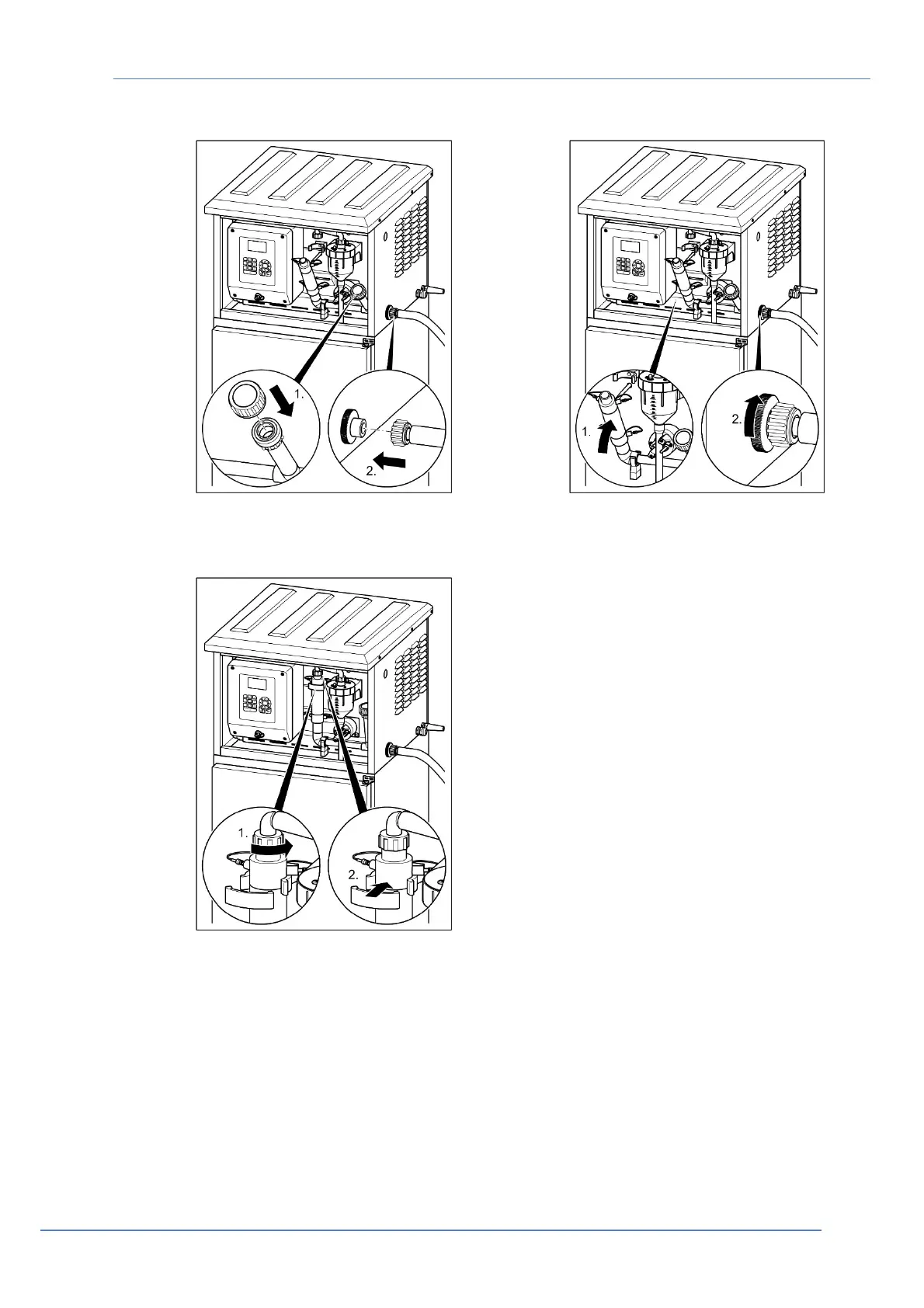 1.

2.

1.

2.

1.

2.