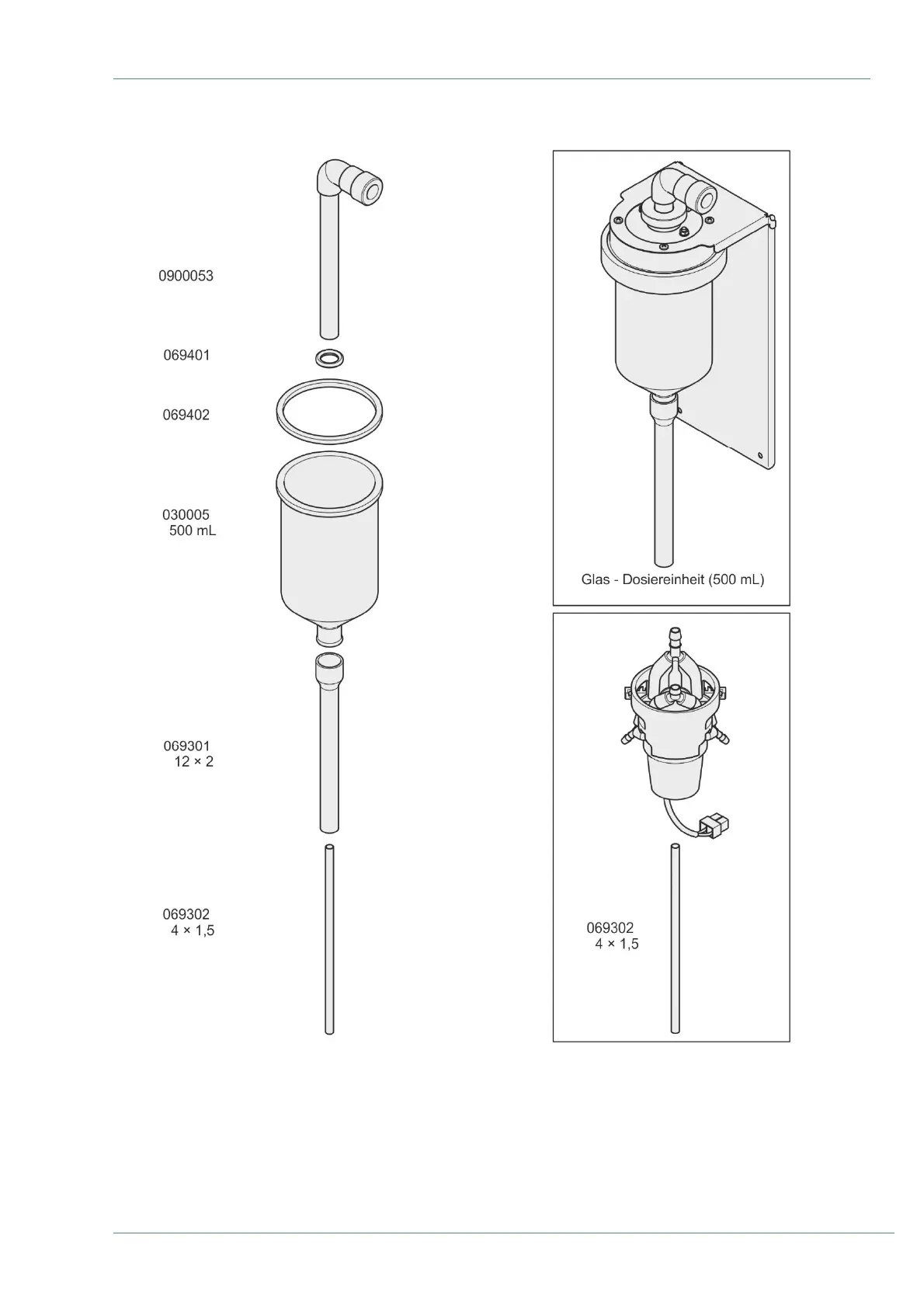 0900053

069401

069402

030005
500 mL

069301
12 × 2

069302
4 × 1,5

Glas - Dosiereinheit (500 mL)

069302
4 × 1,5