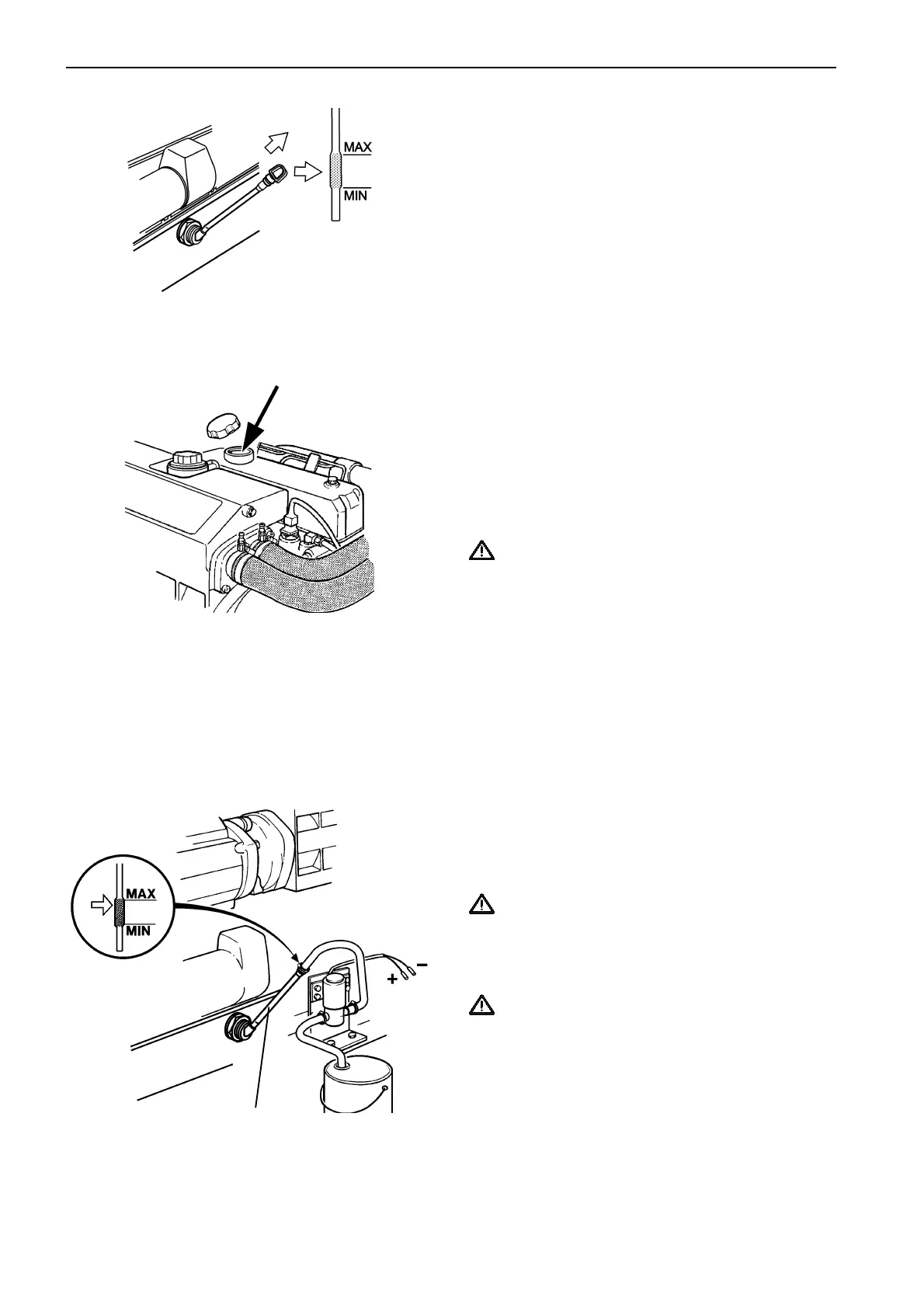 MAX
MIN

MAX
MIN

+
−