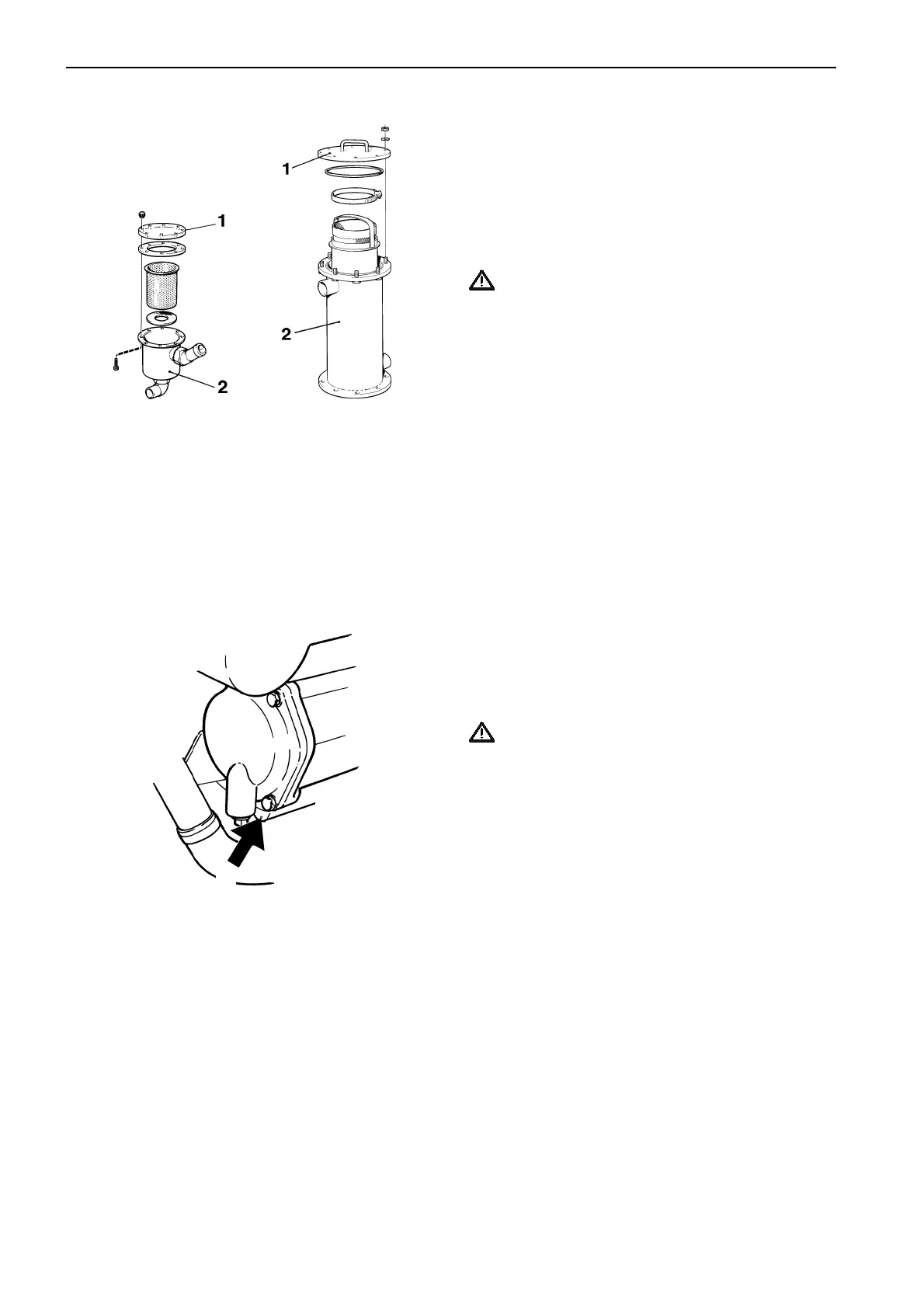 1

1

2

2