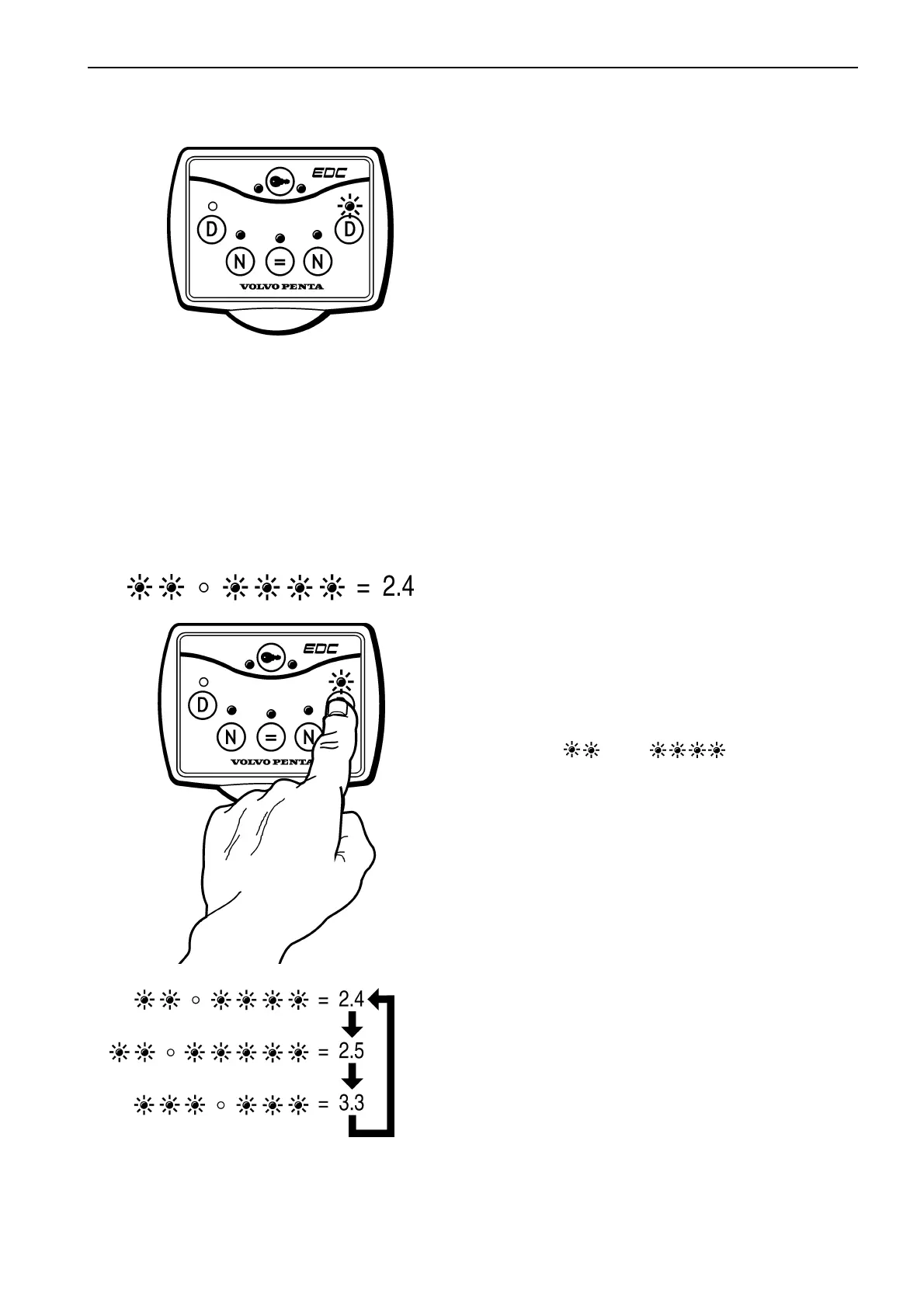 EDC

D D

N = N

VOLVO PENTA

= 2.4

EDC

D

N = N

VOLVO PENTA

= 2.4

= 2.5

= 3.3