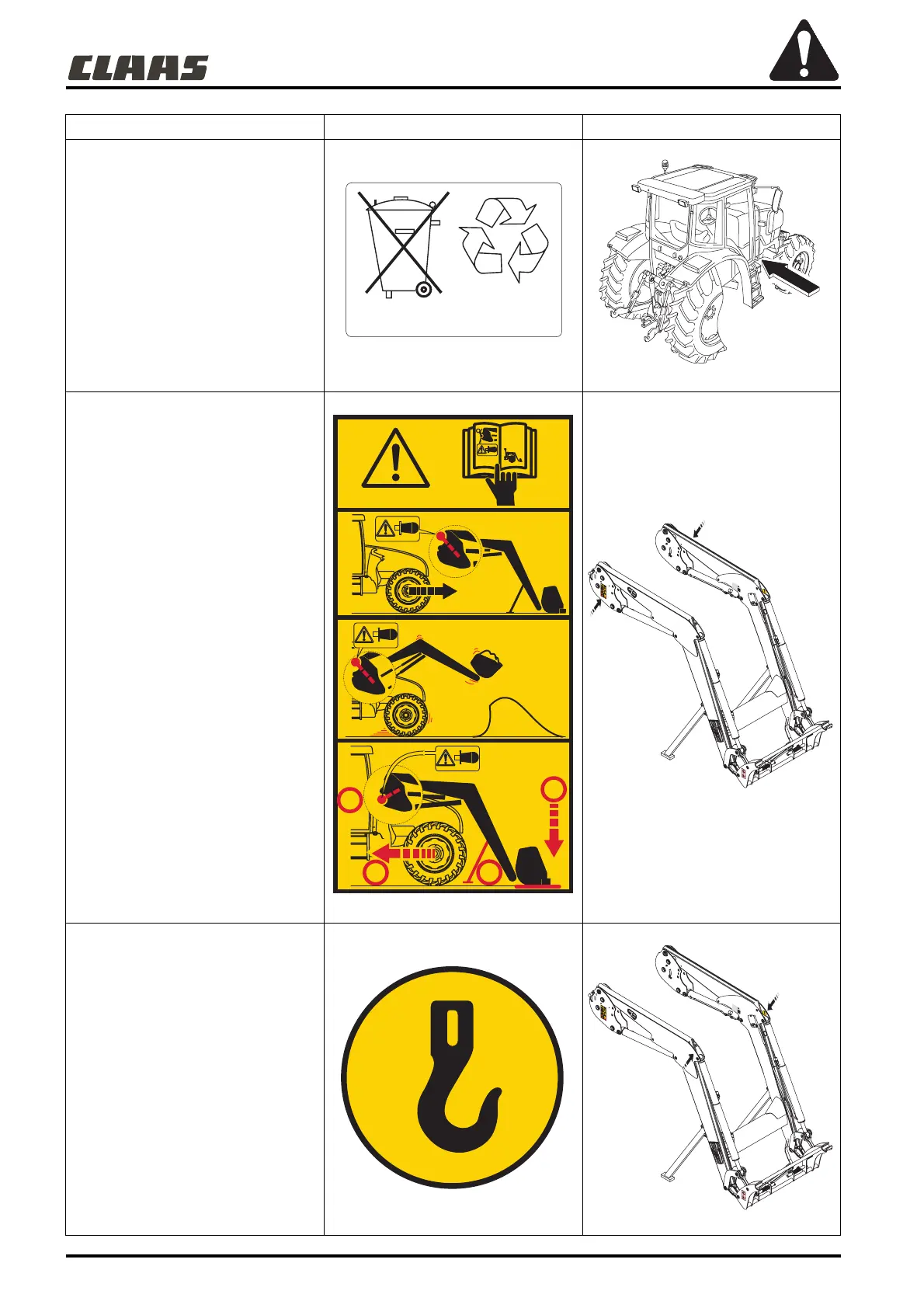 CLAAS