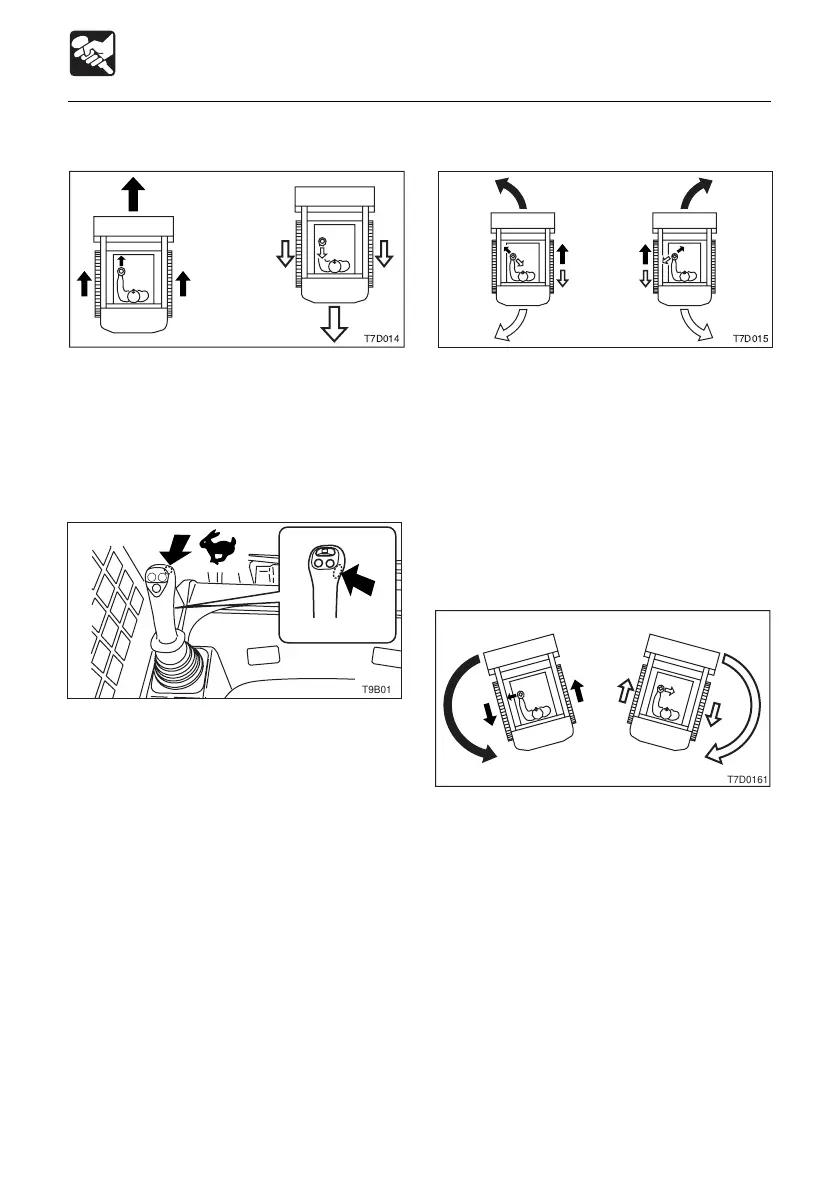 T7D014

T7D015

T9B01

T7D0161