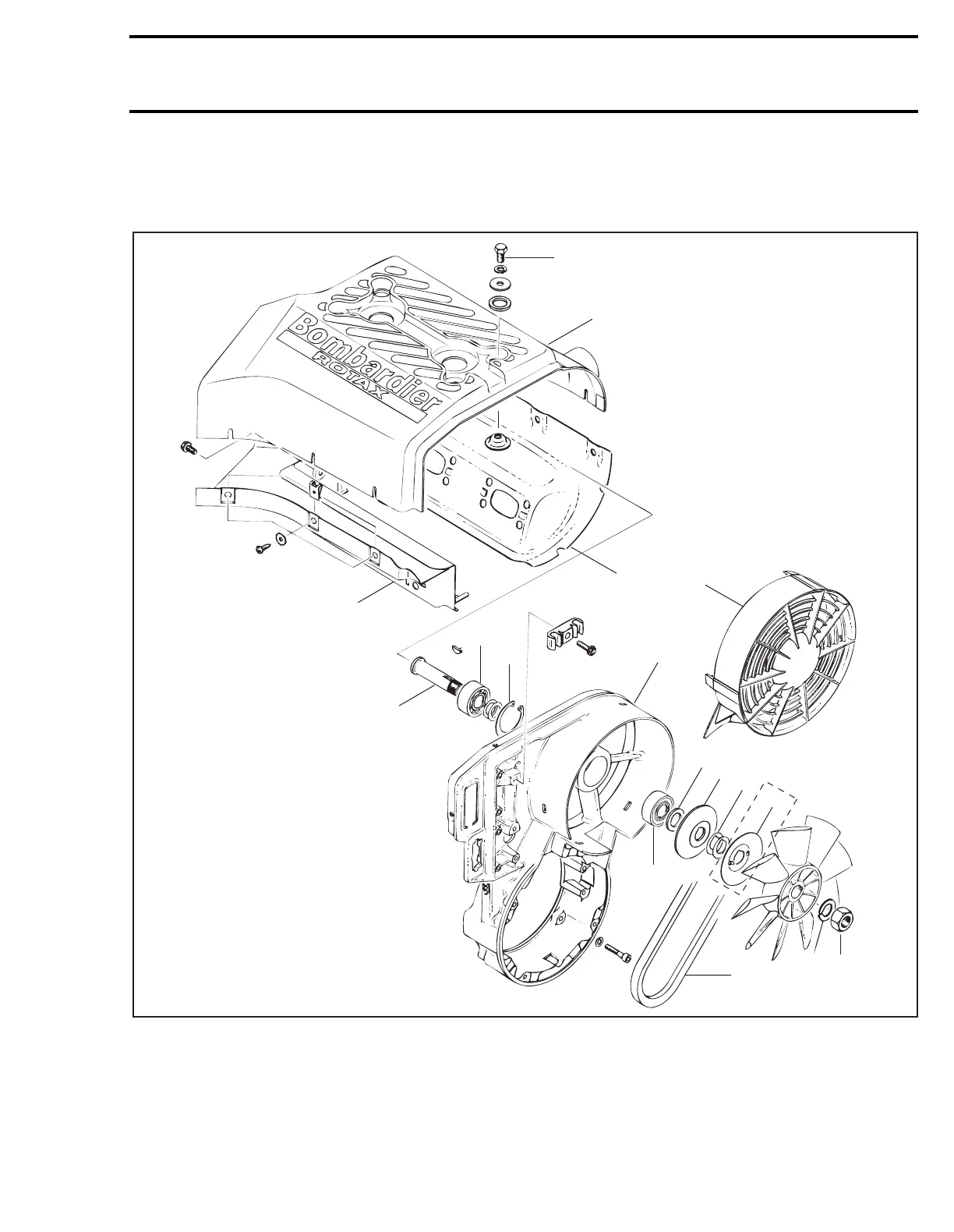 Bombardier
ROTAX