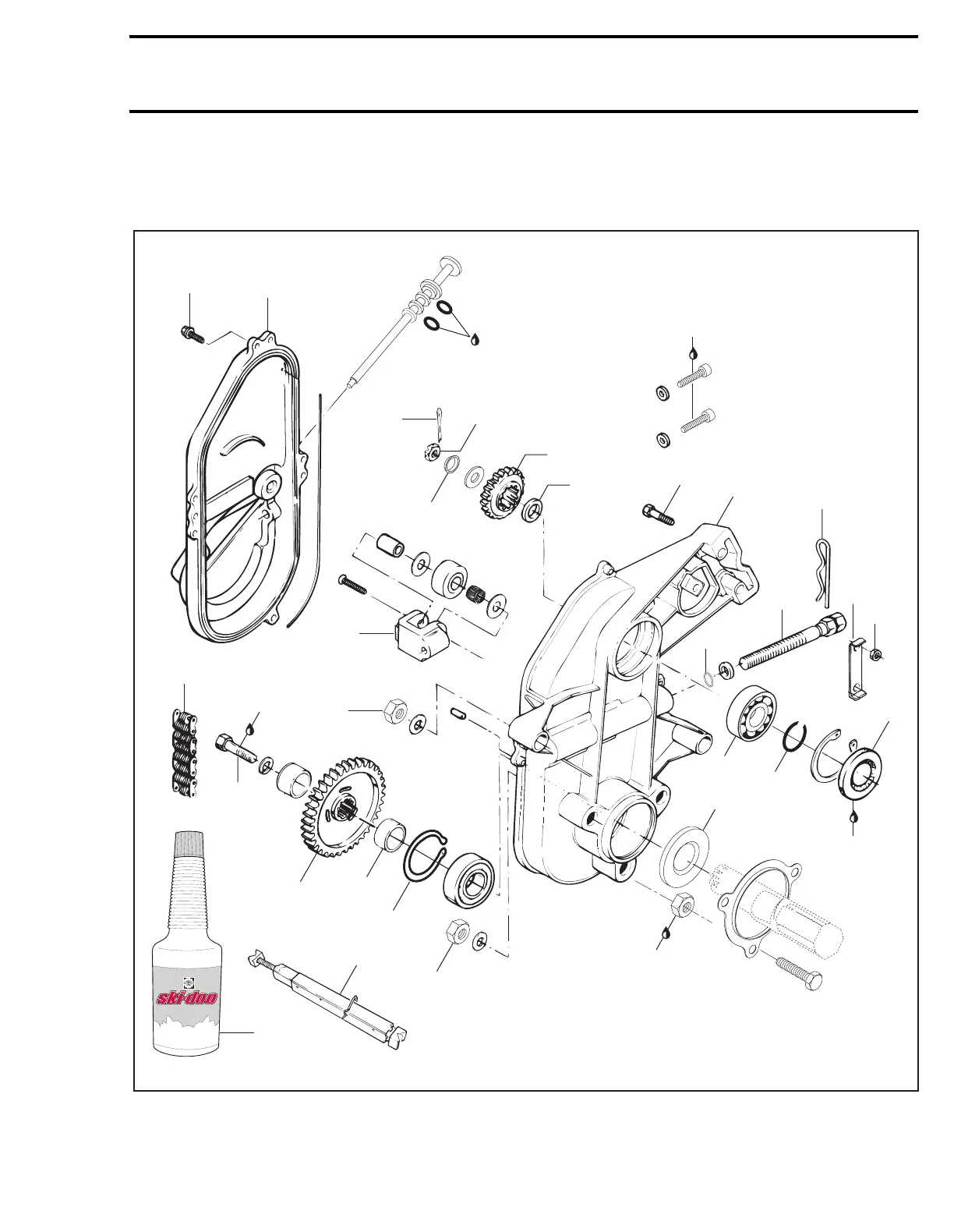 ski-doo