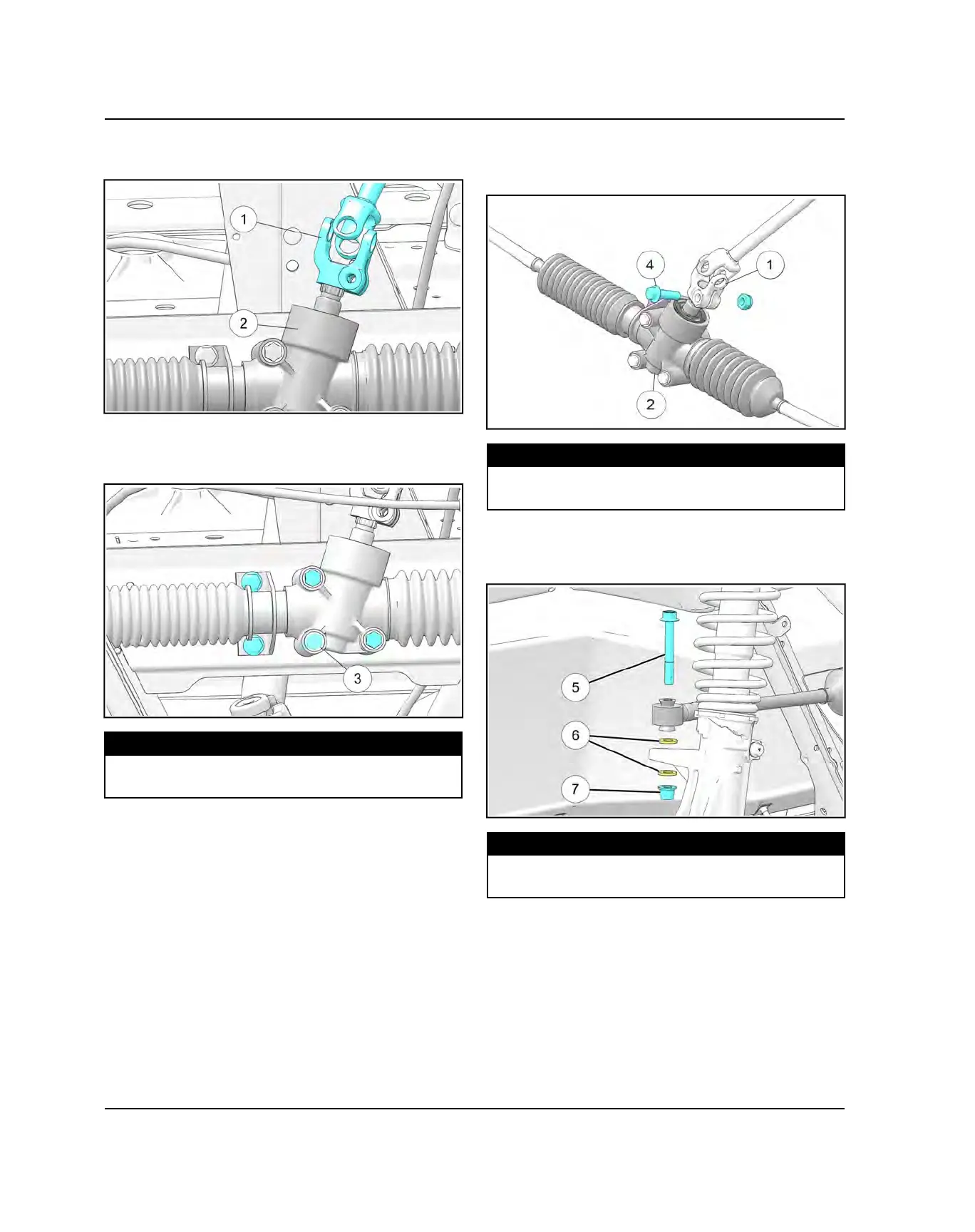 1

2

3

4

1

2

5

6

7