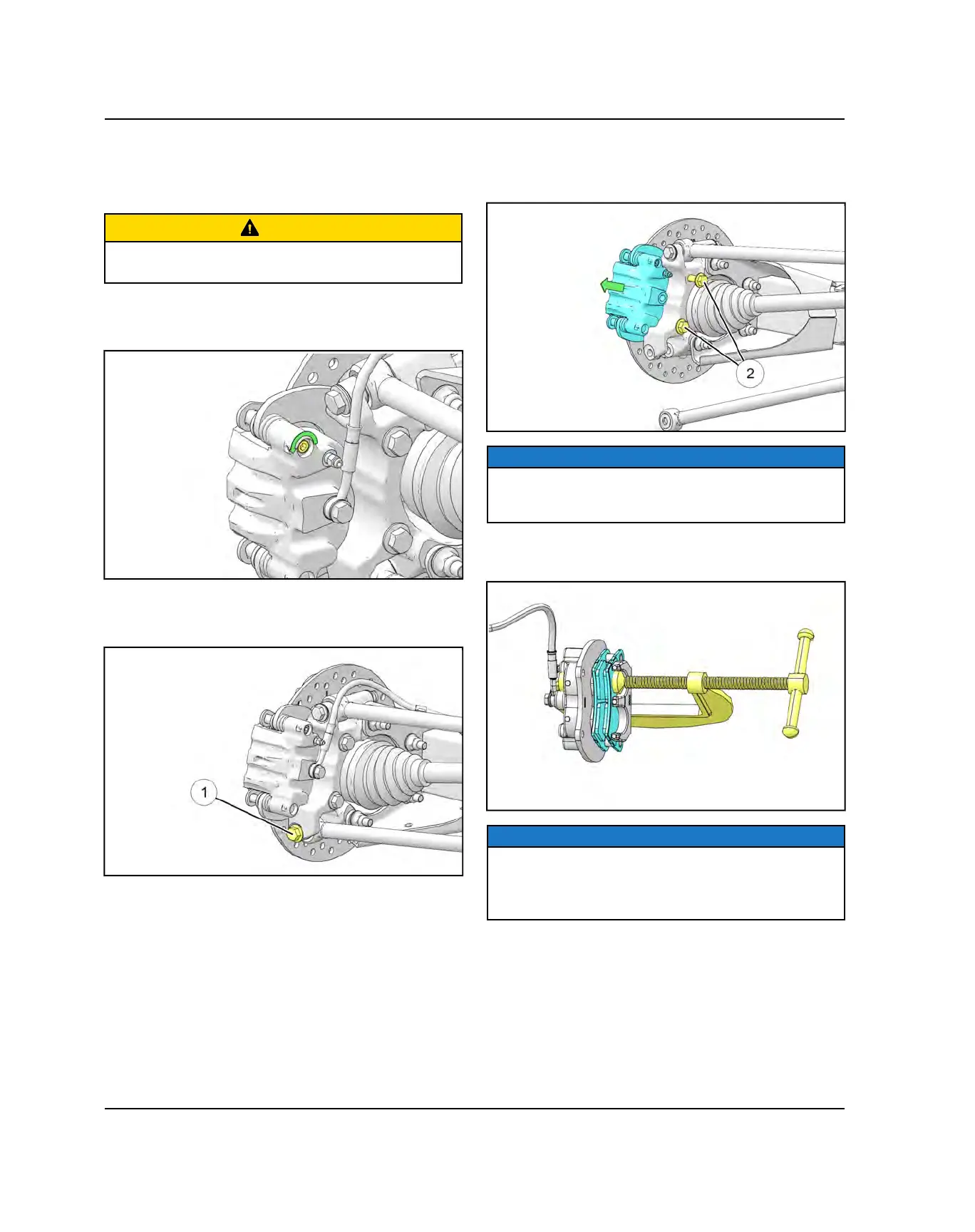 1

2