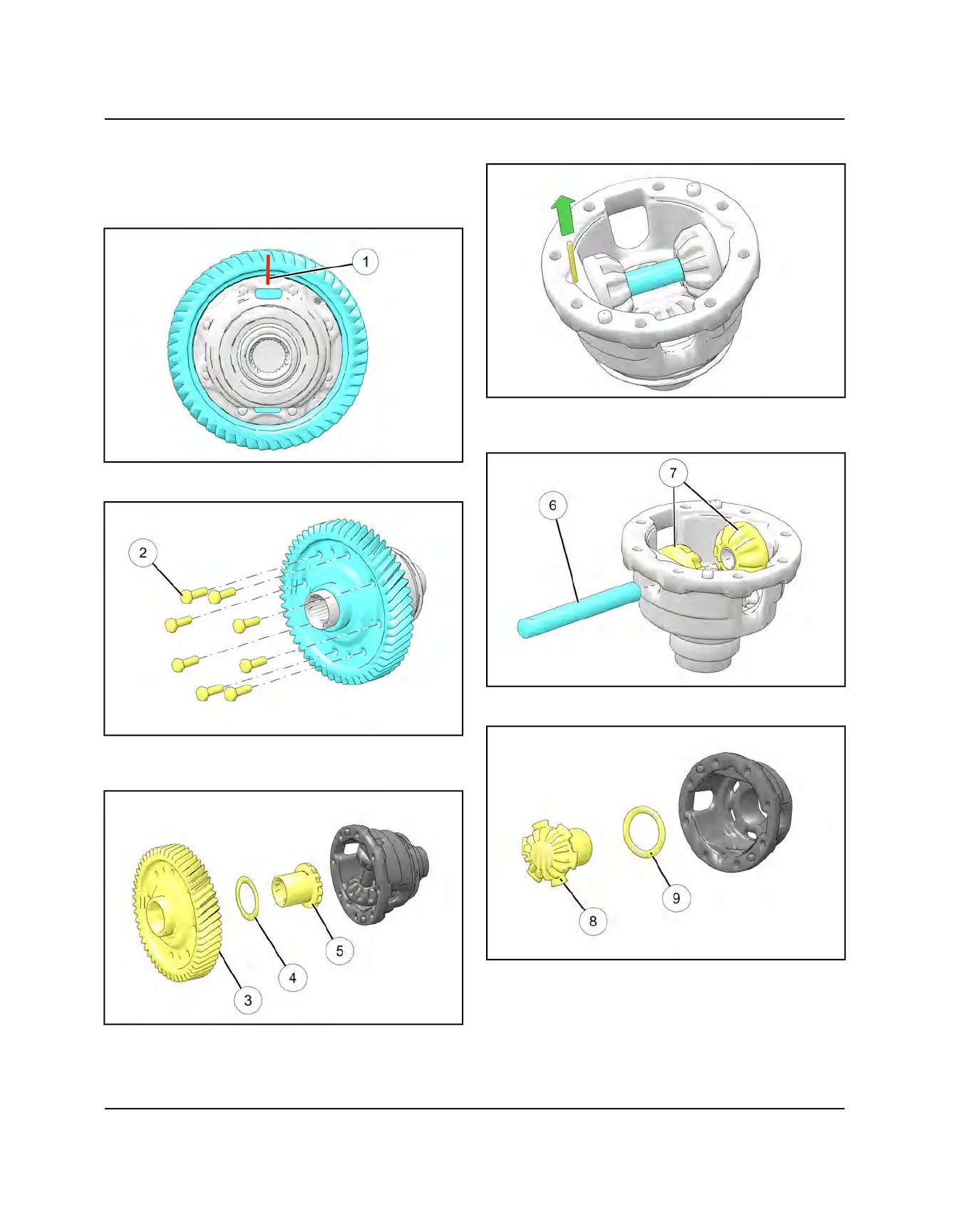 1

2

3

4

5

6

7

8

9