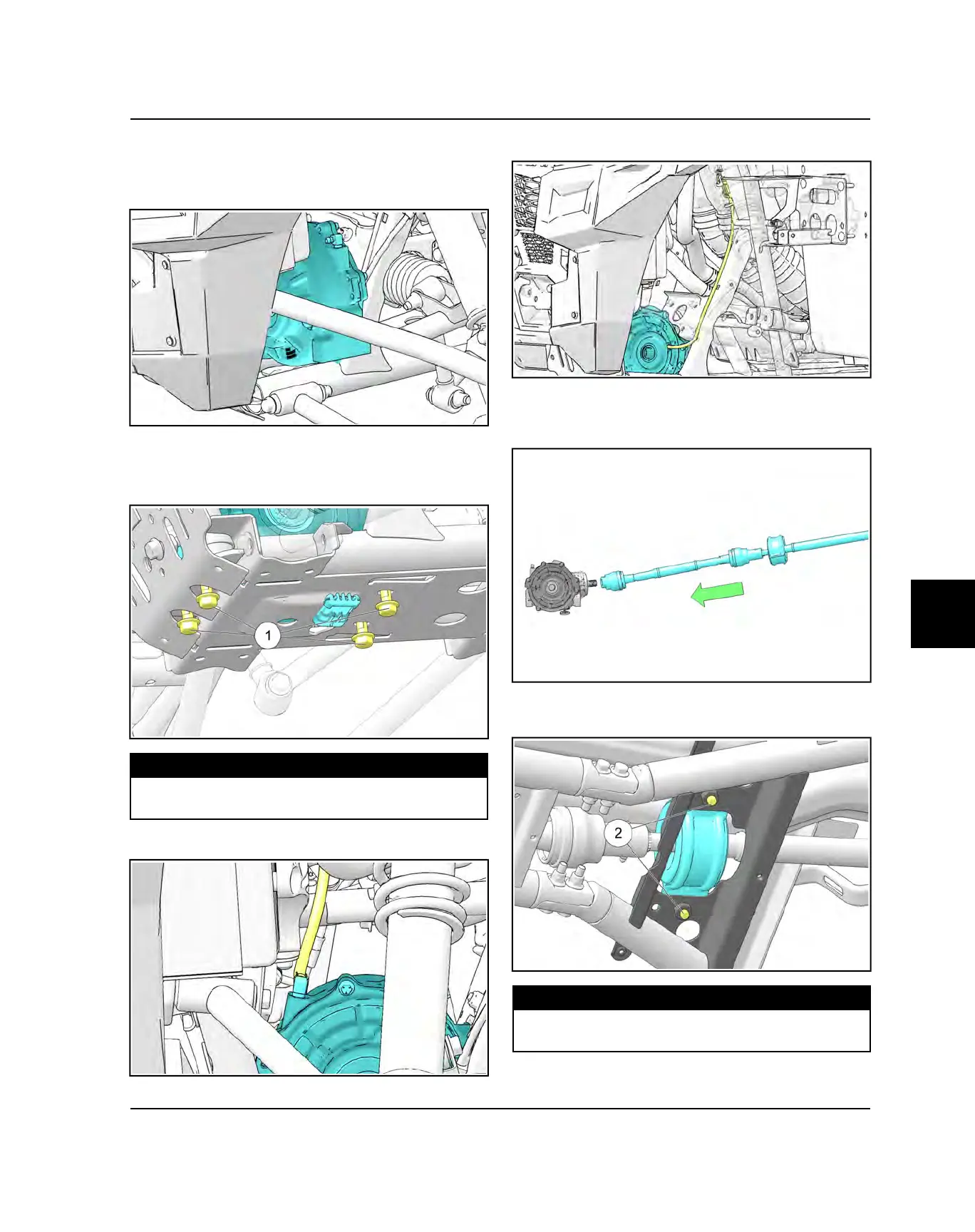 1

2