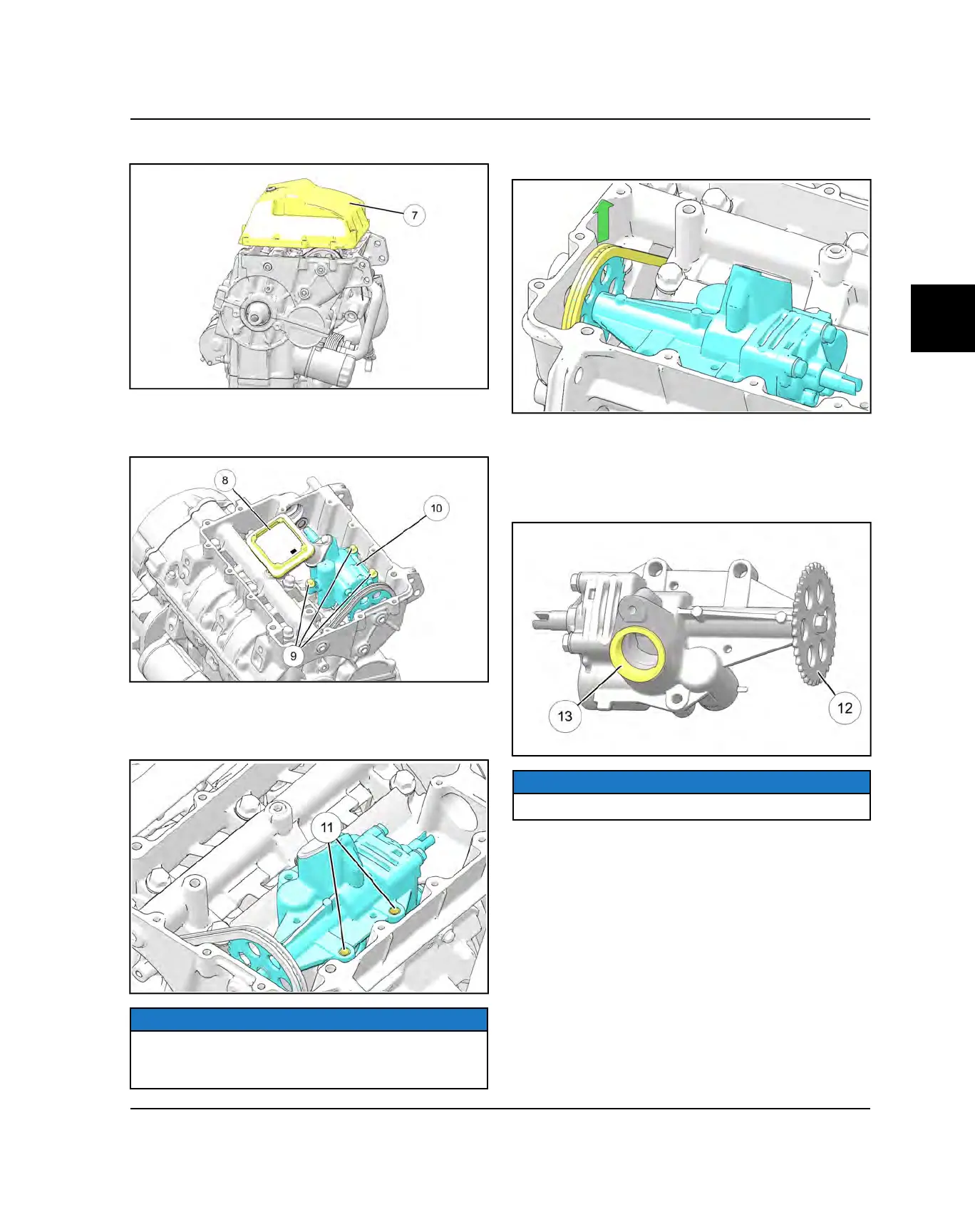 7

8

10

9

11

13

12