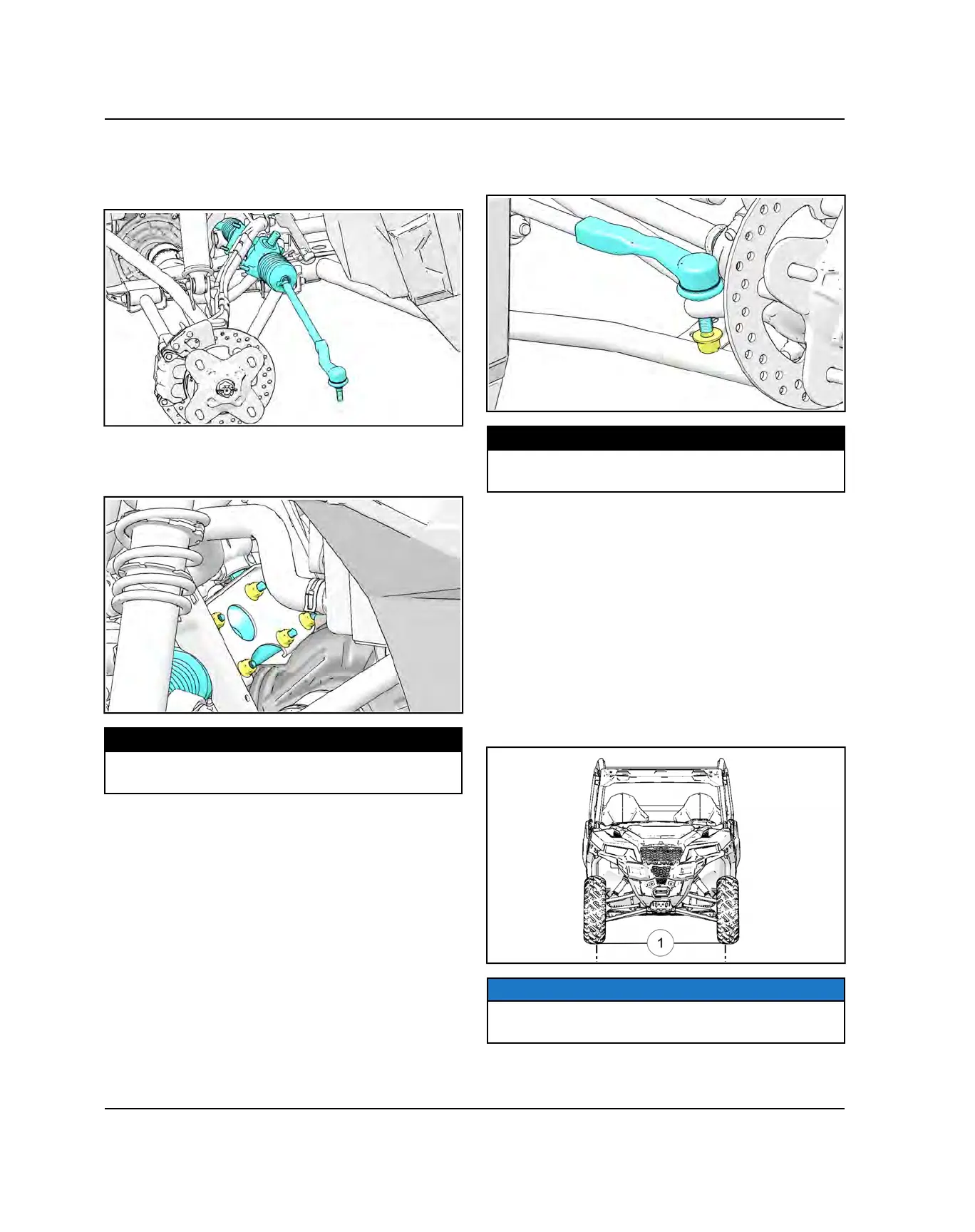 1