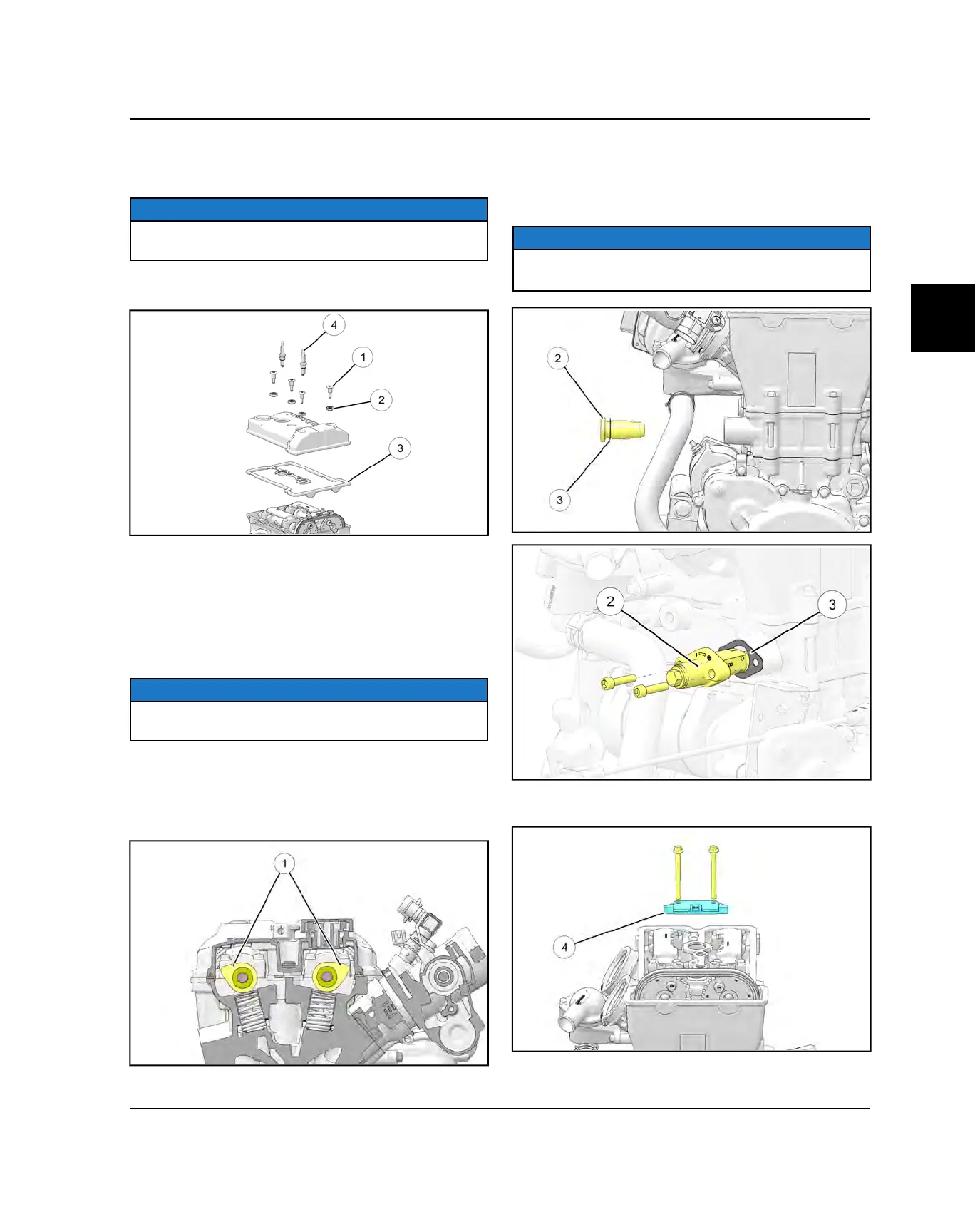 4

1

2

3

2

3

2

3

1

4