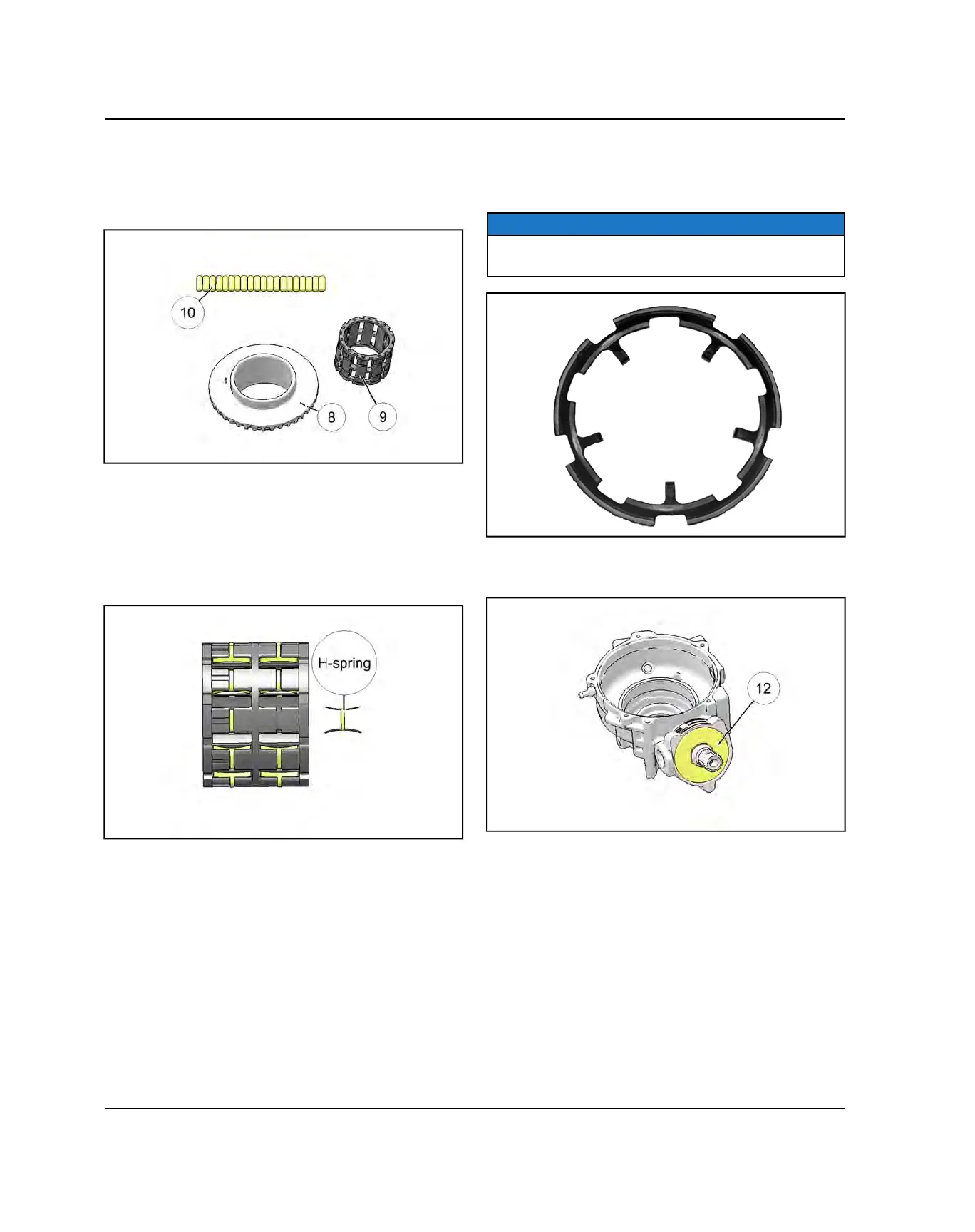 10

8

9

H-spring

12