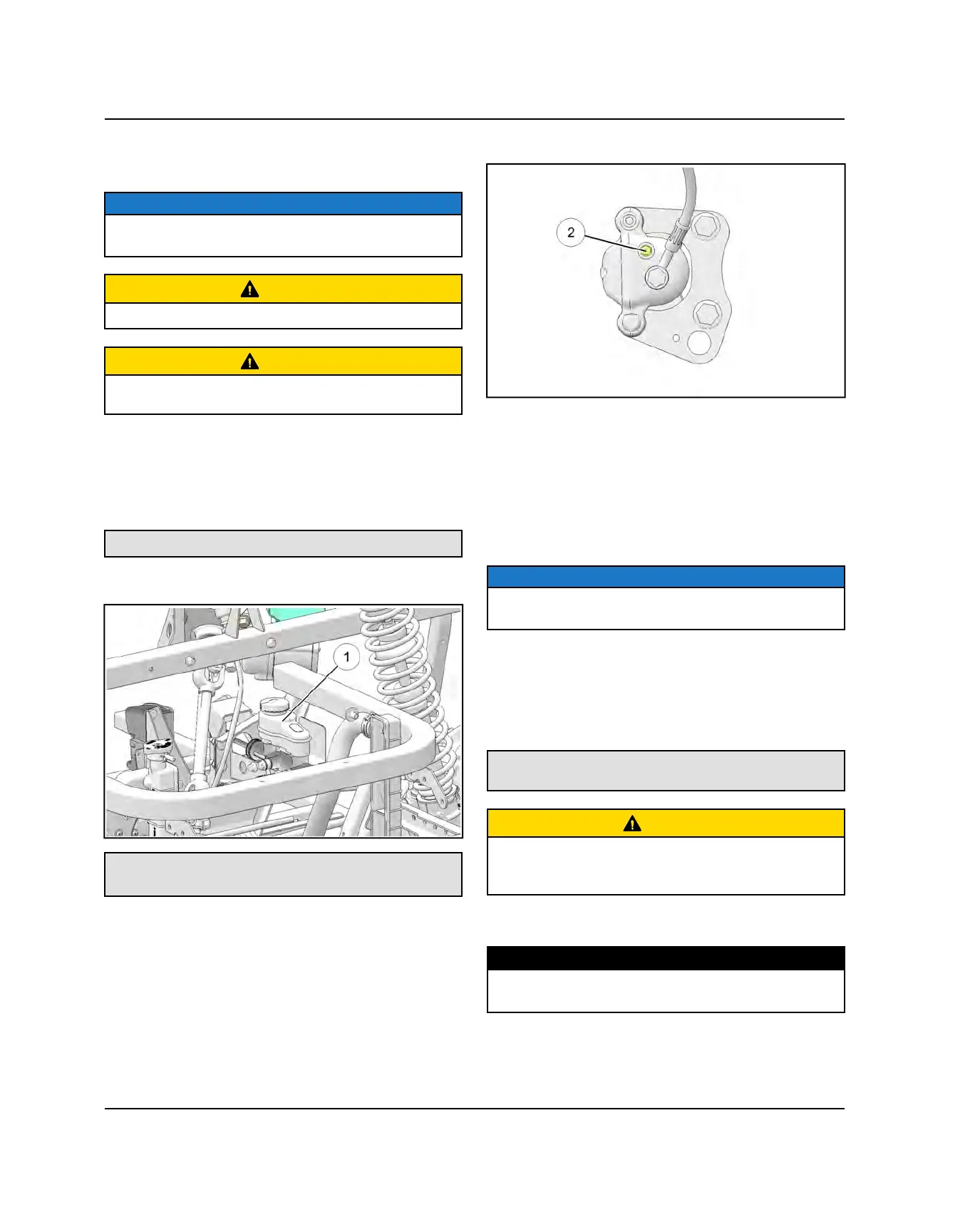 2

1