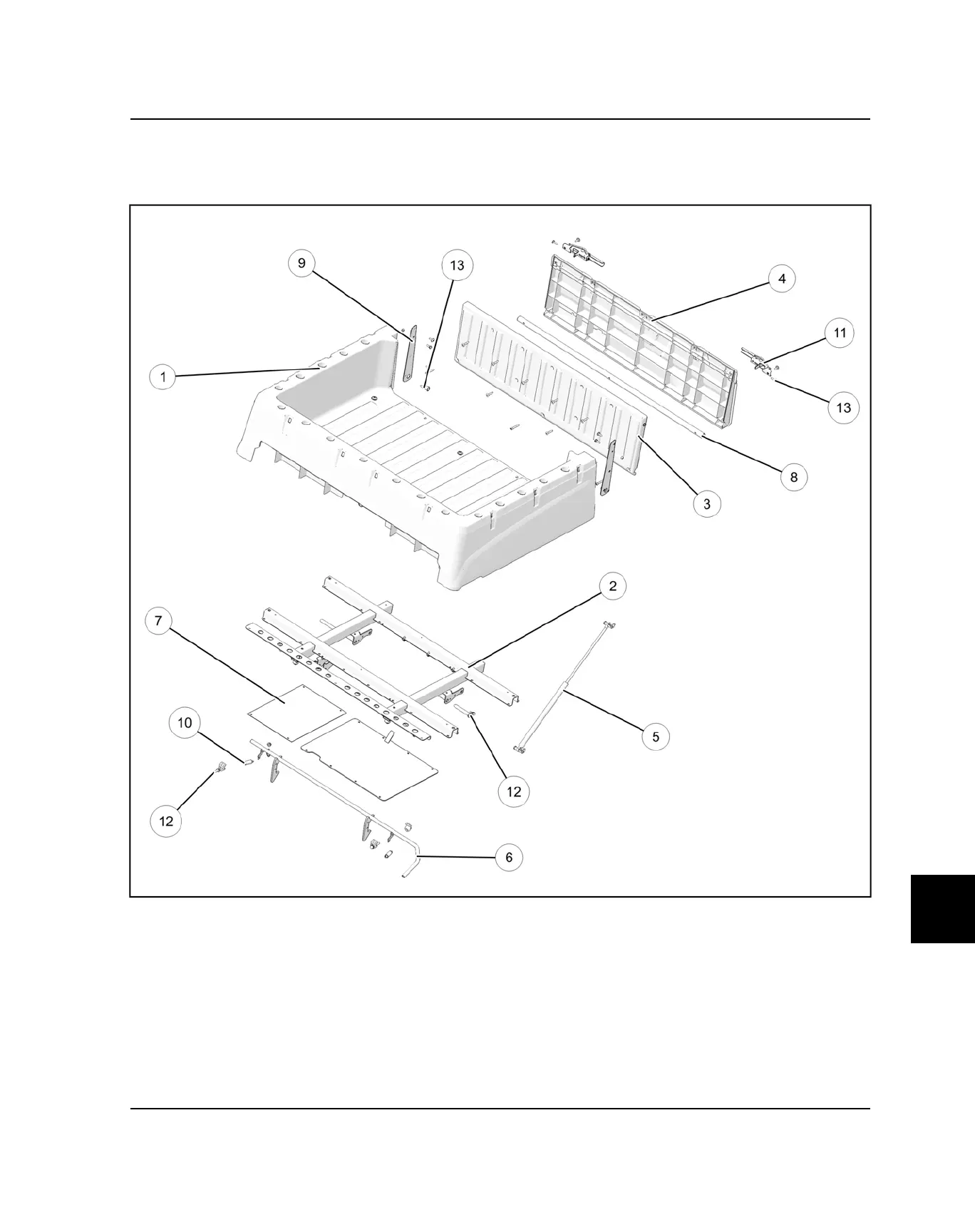 9
13
4
11
1
13
8
3
2
7
5
10
12
12
6