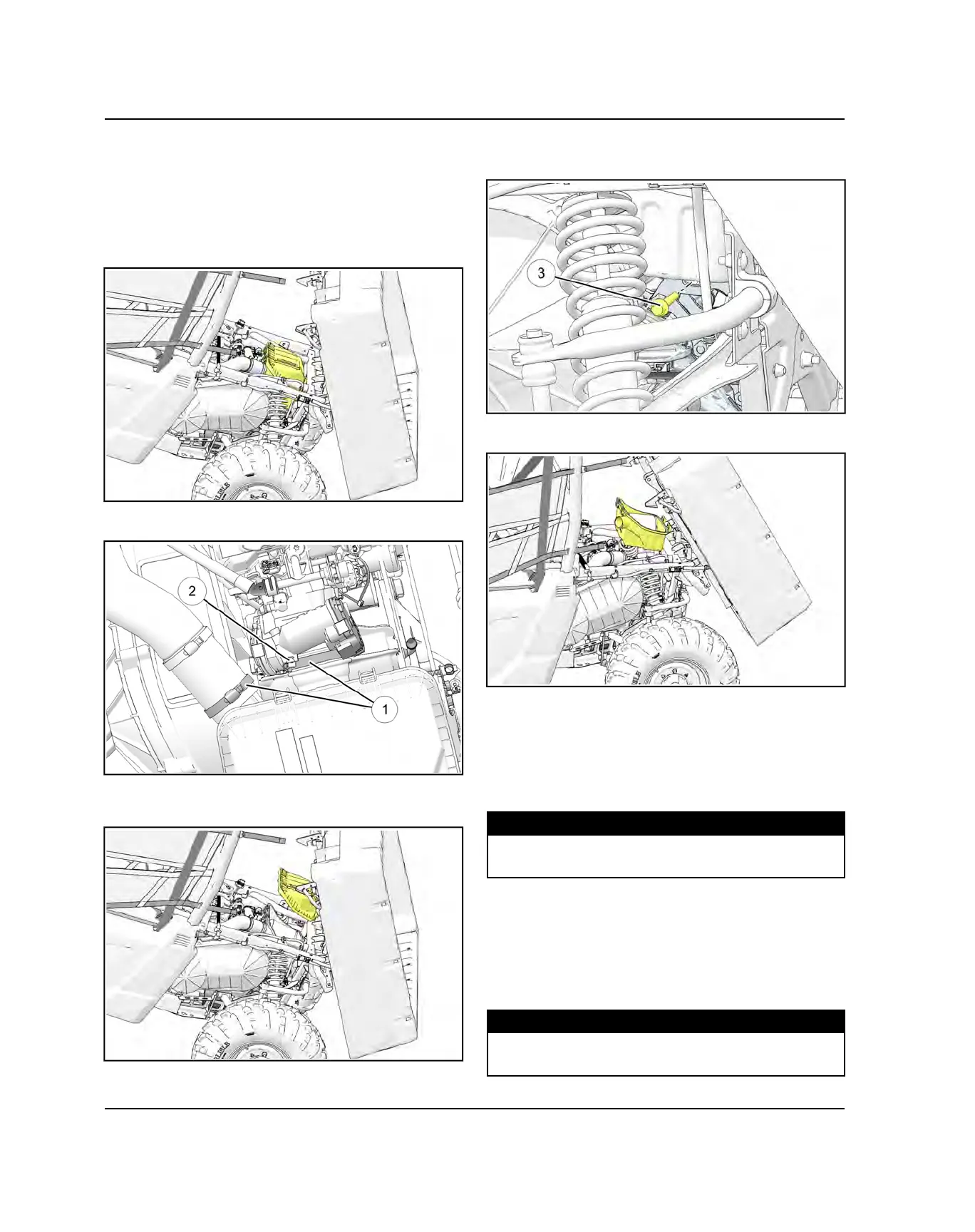 2

1

3