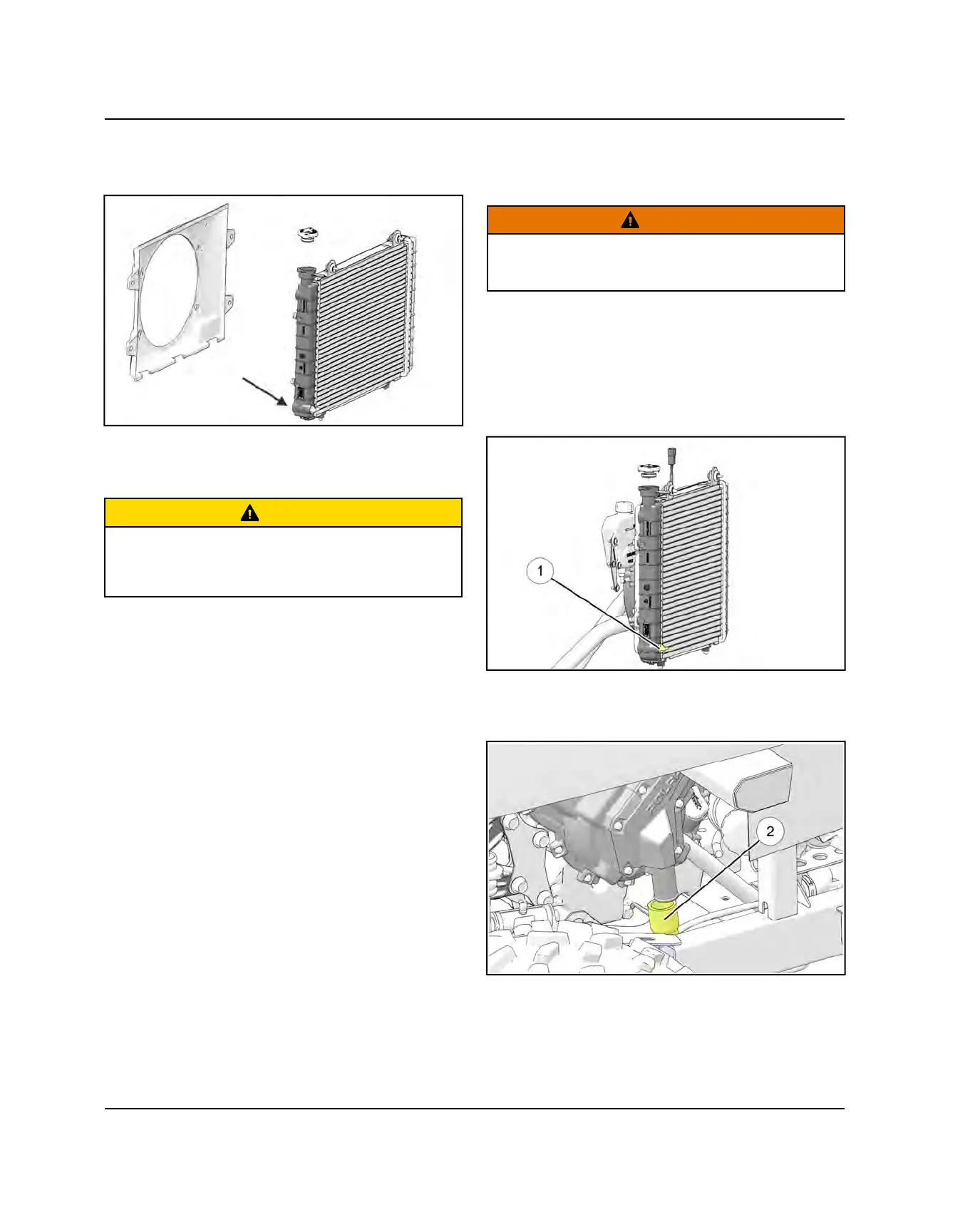 1

2