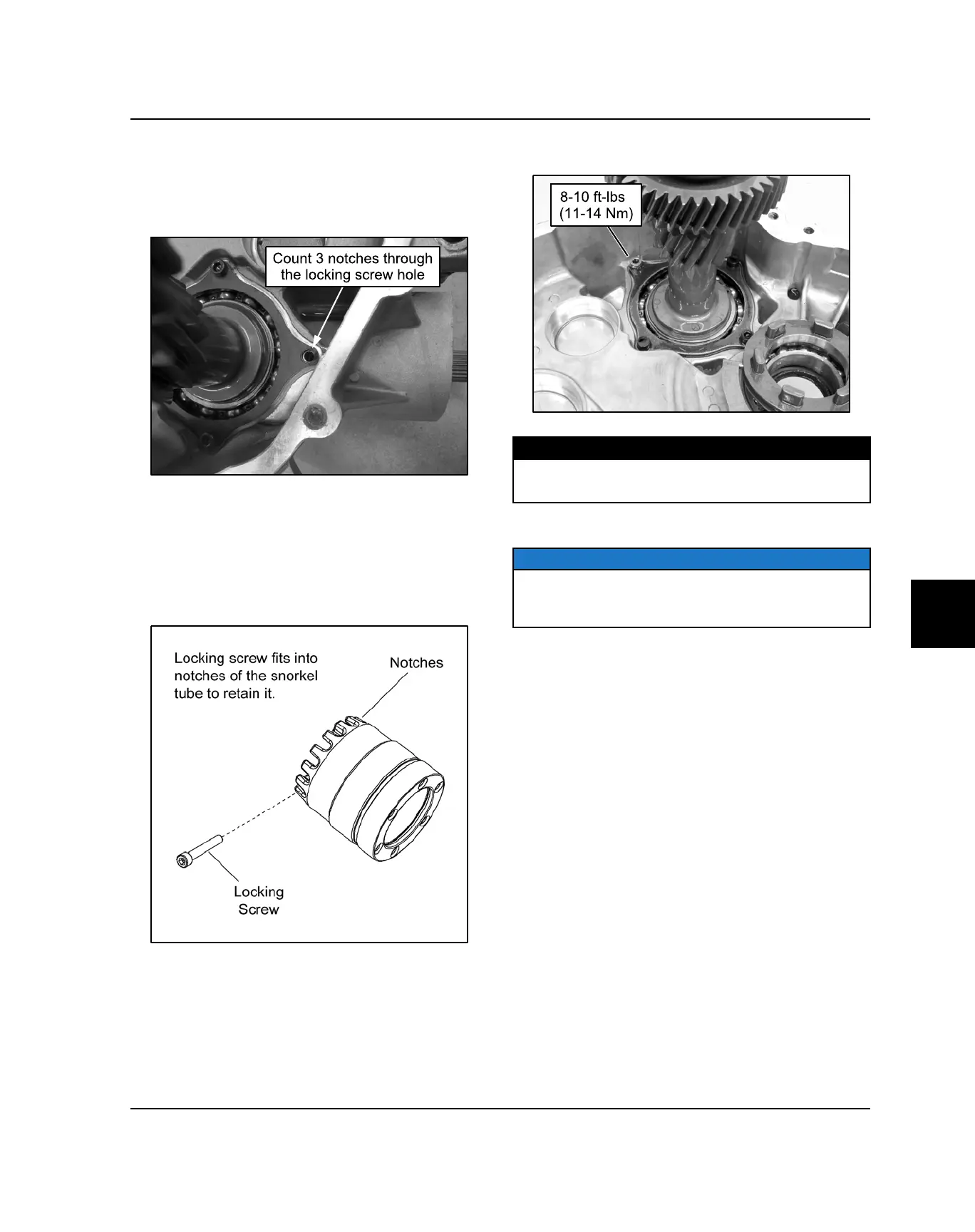 Count 3 notches through the locking screw hole

Locking screw fits into notches of the snorkel tube to retain it.

Notches

Locking Screw

8-10 ft-lbs (11-14 Nm)