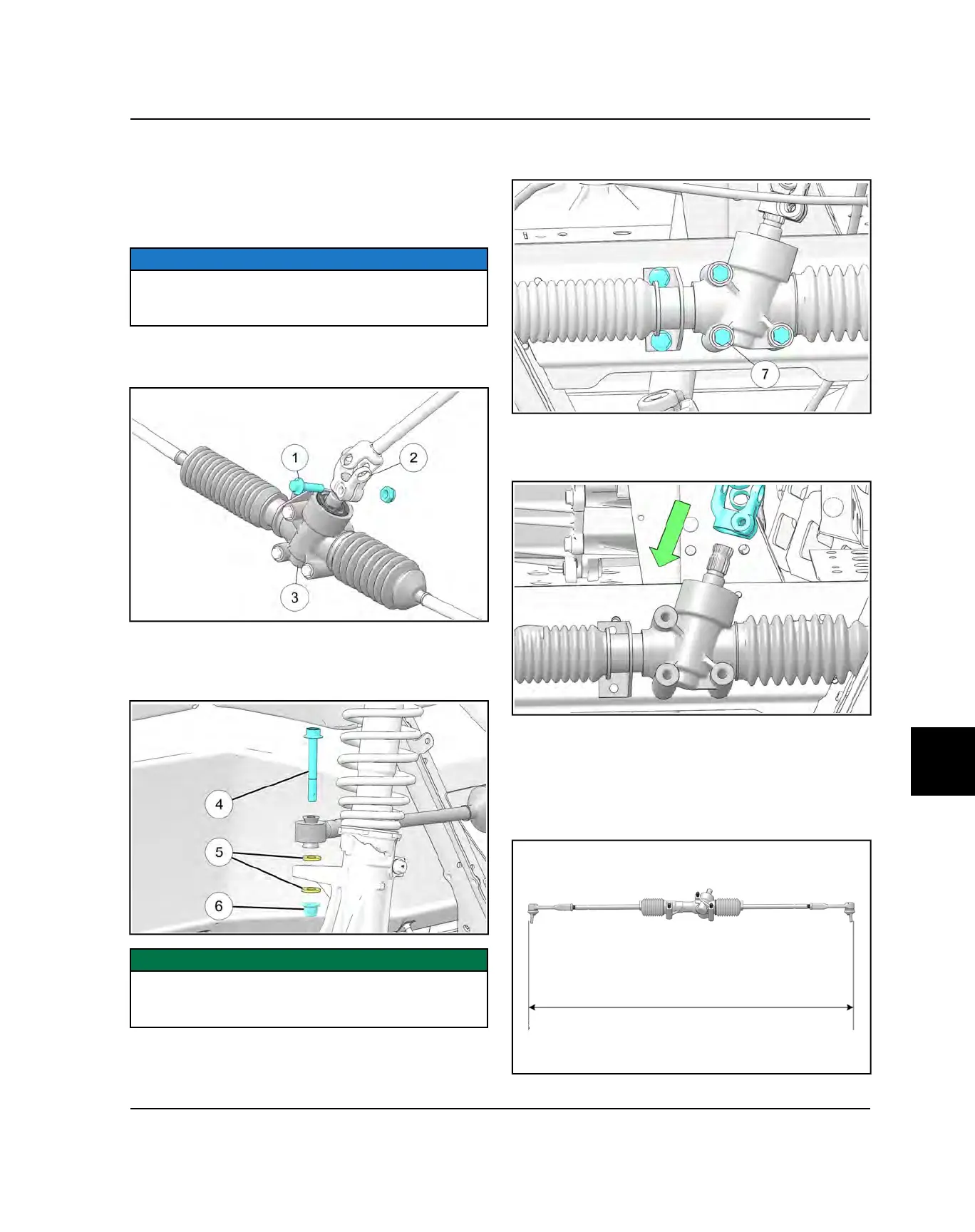 1

2

3

4

5

6

7