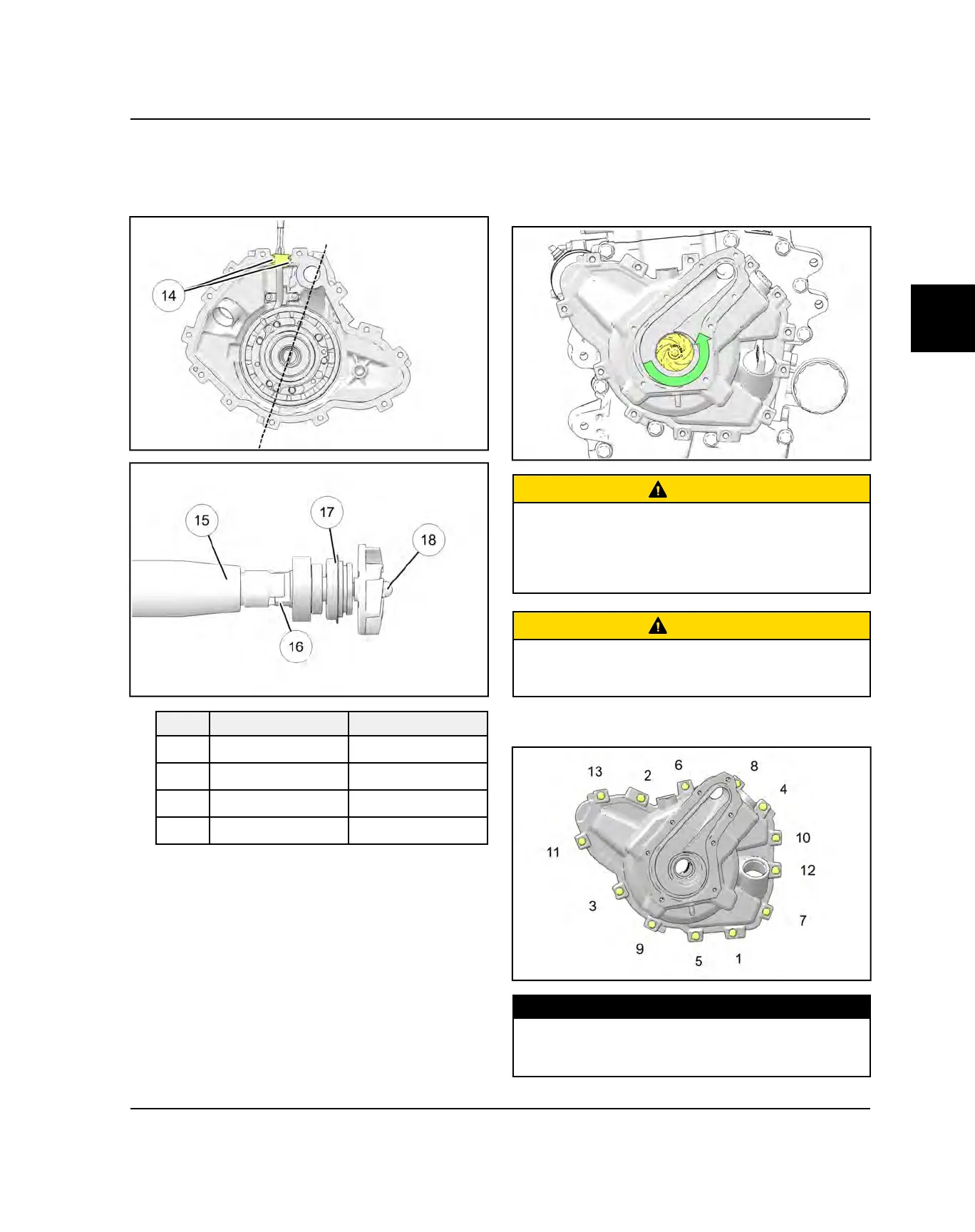 14

15

17

18

16

13
2
6
8
4
10
11
12
3
7
9
5
1