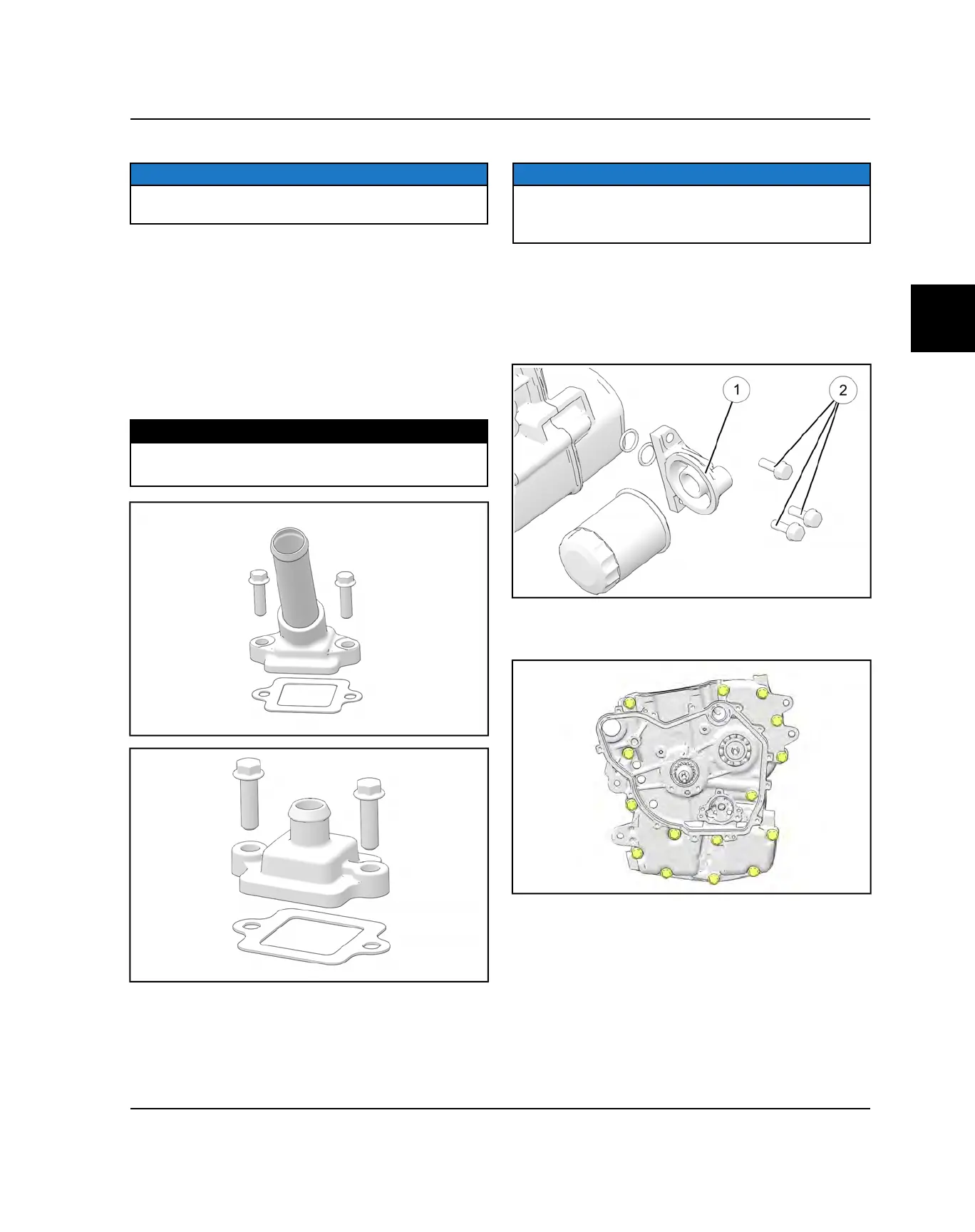 1

2