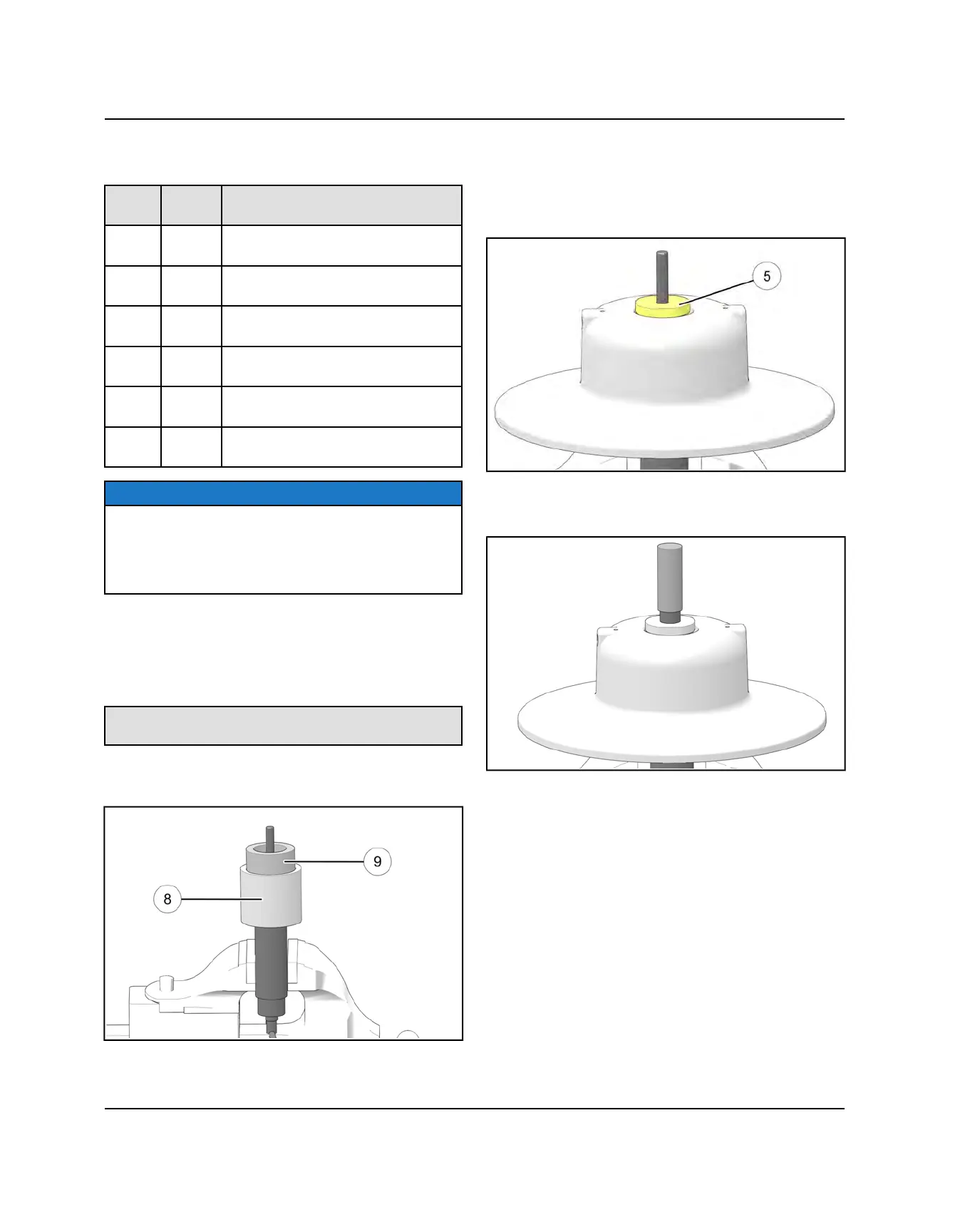 5

9

8