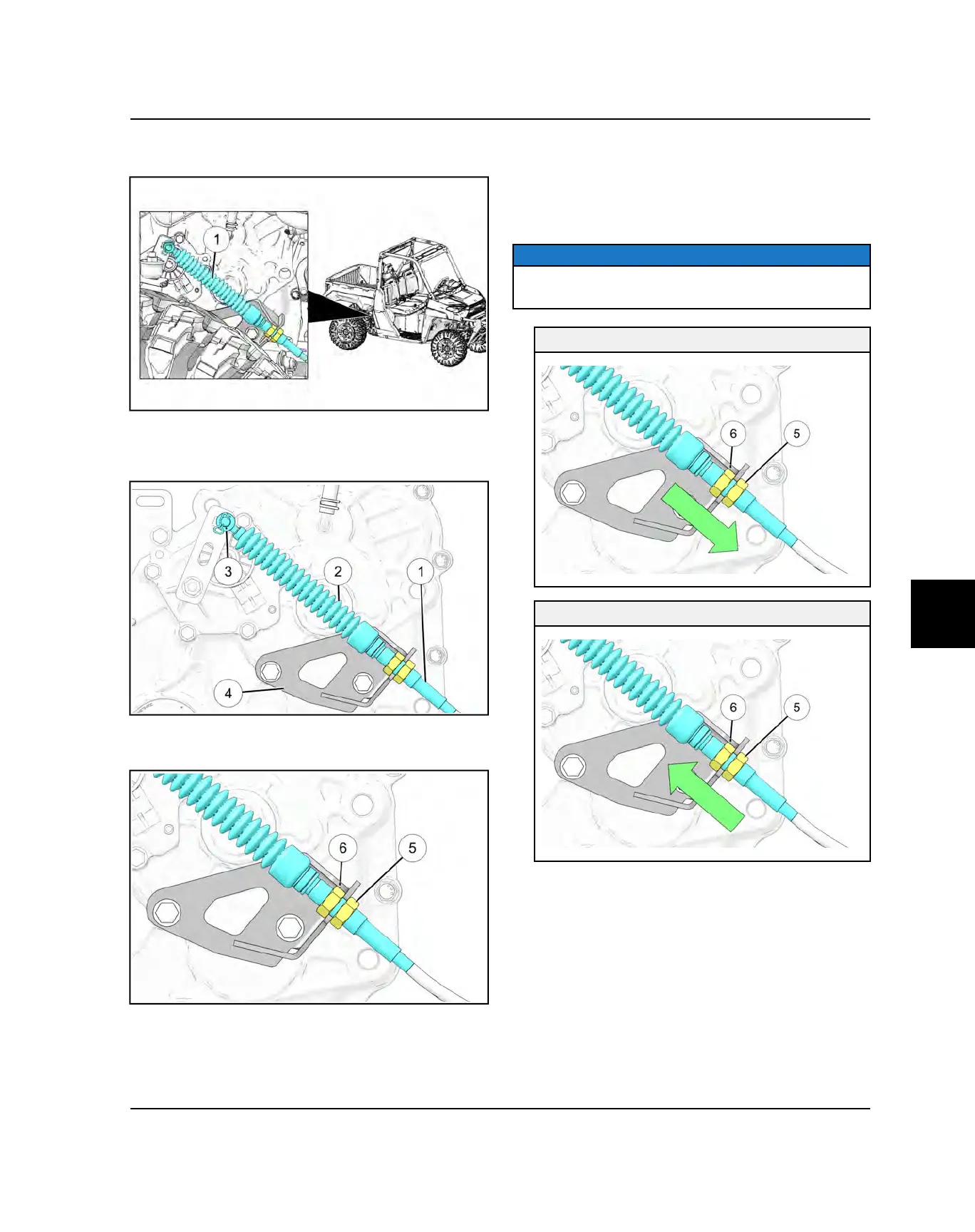 1

3

2

1

4

6

5

6

5

6

5