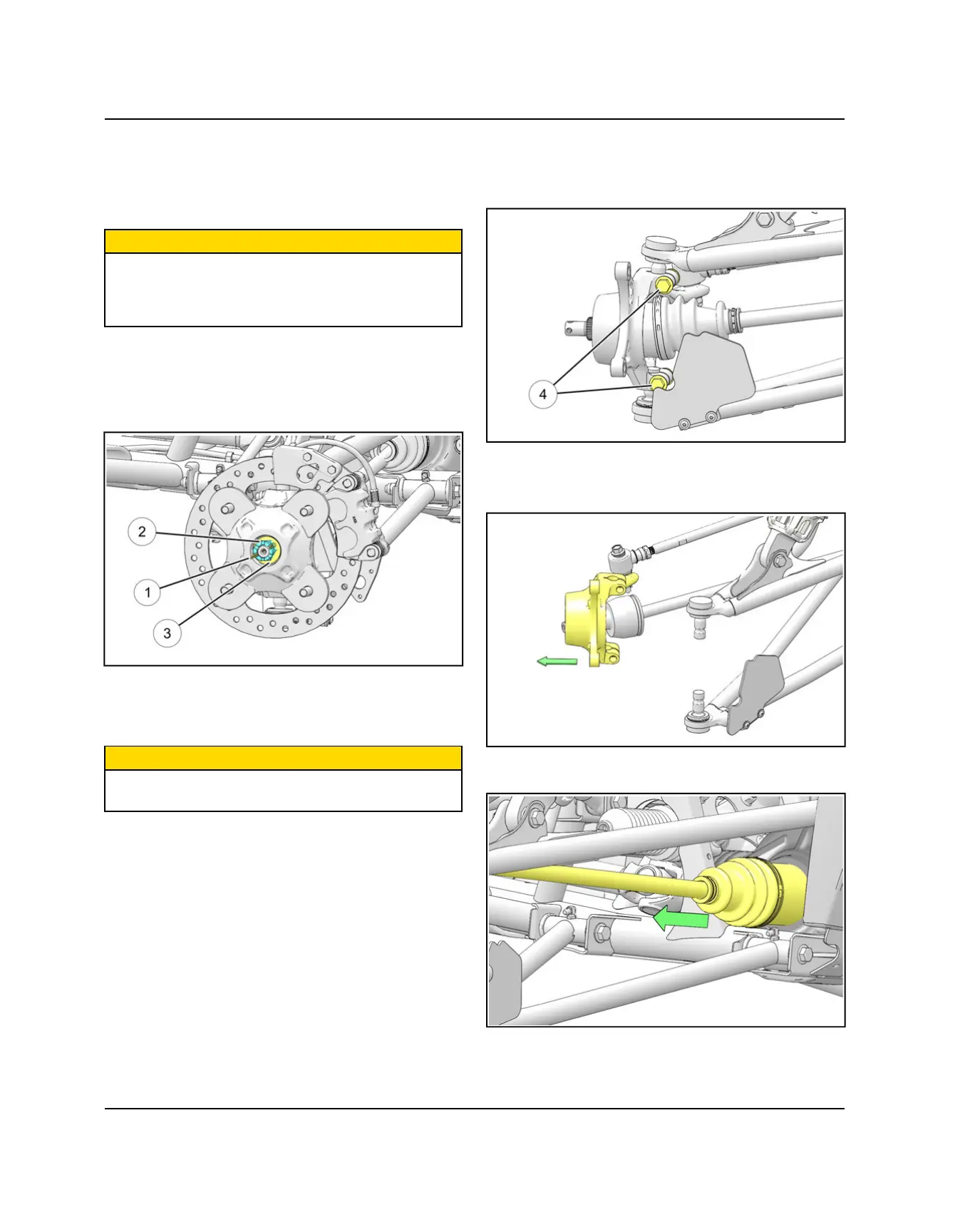 2

1

3

4