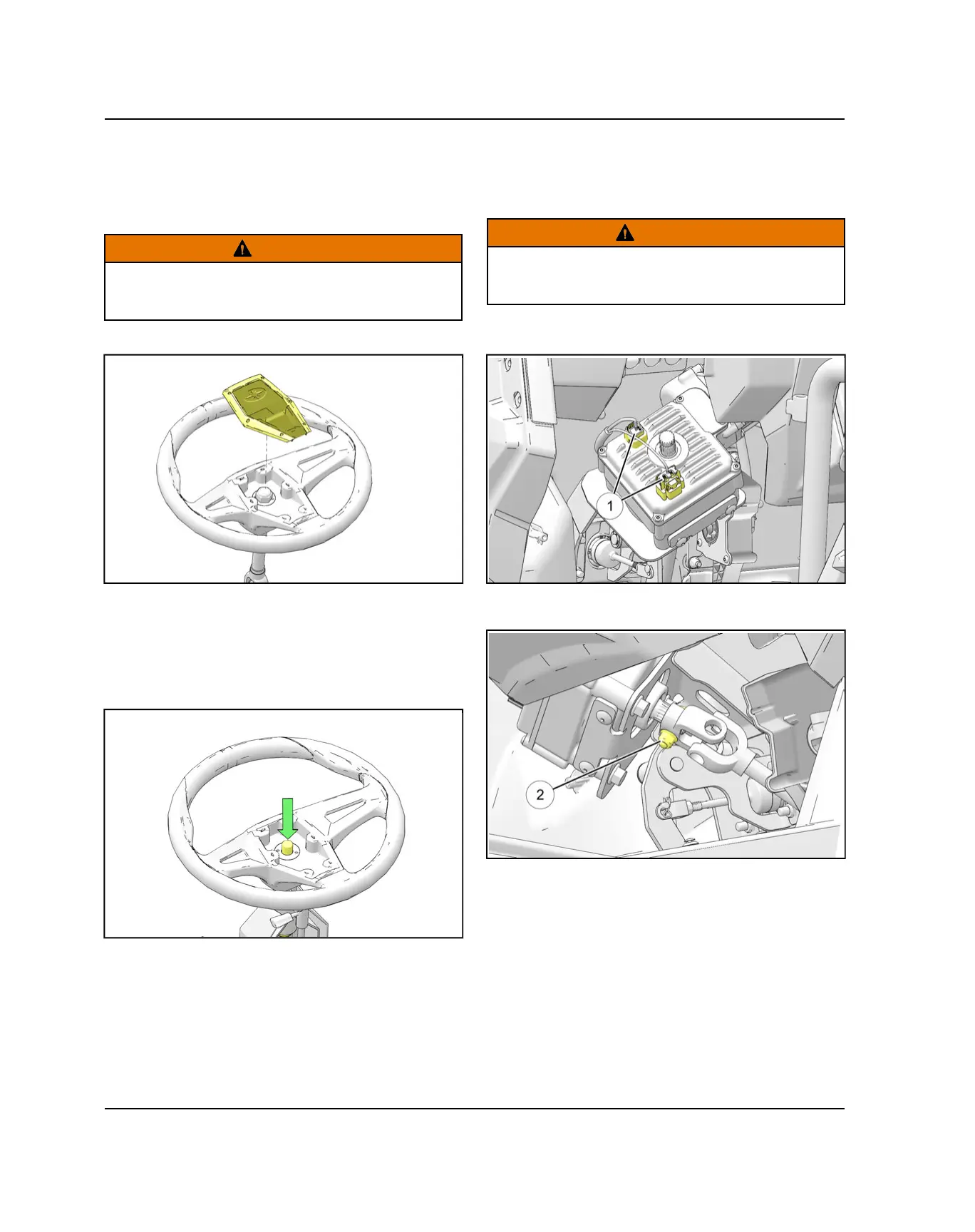 1

2