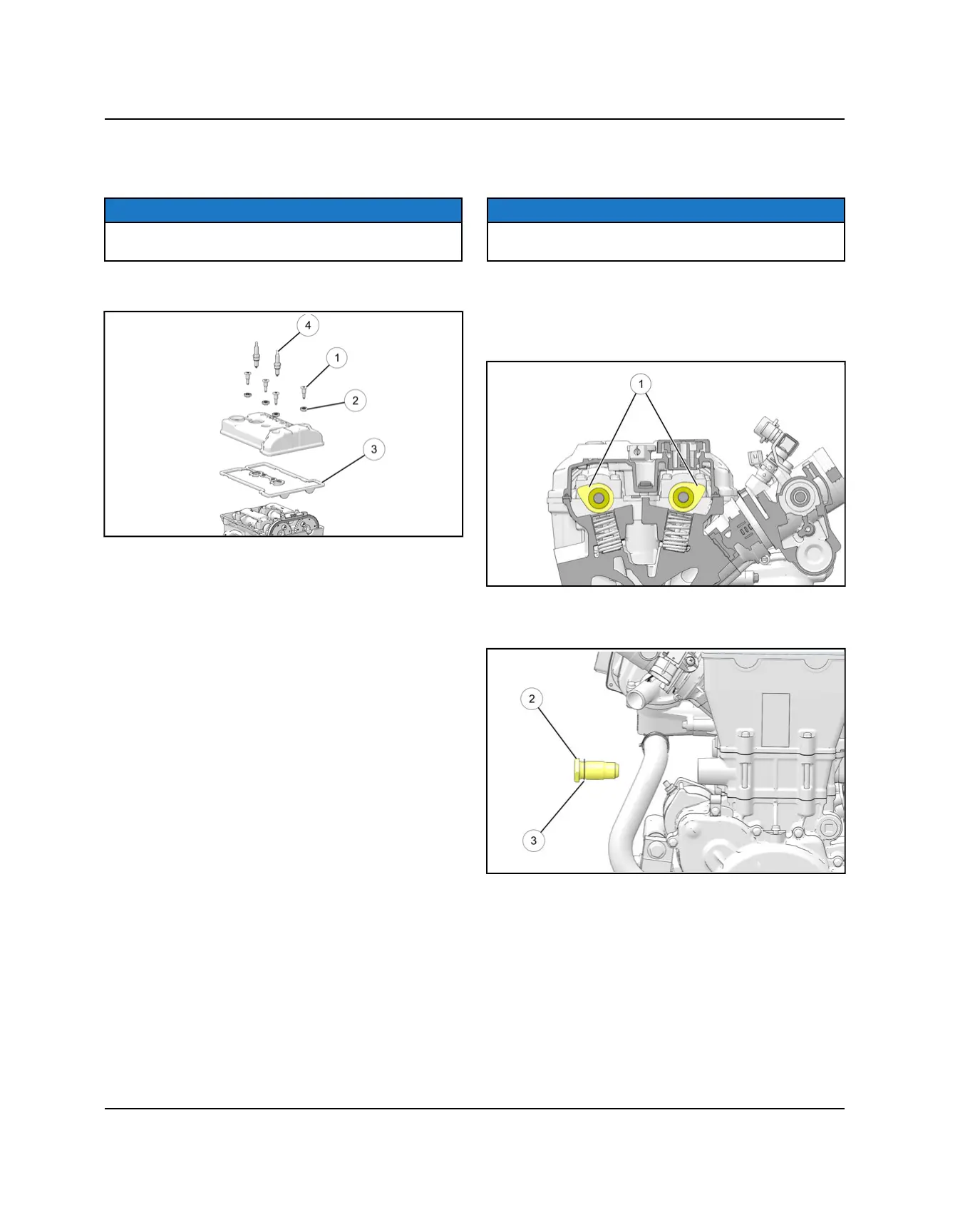 4

1

2

3

1

2

3