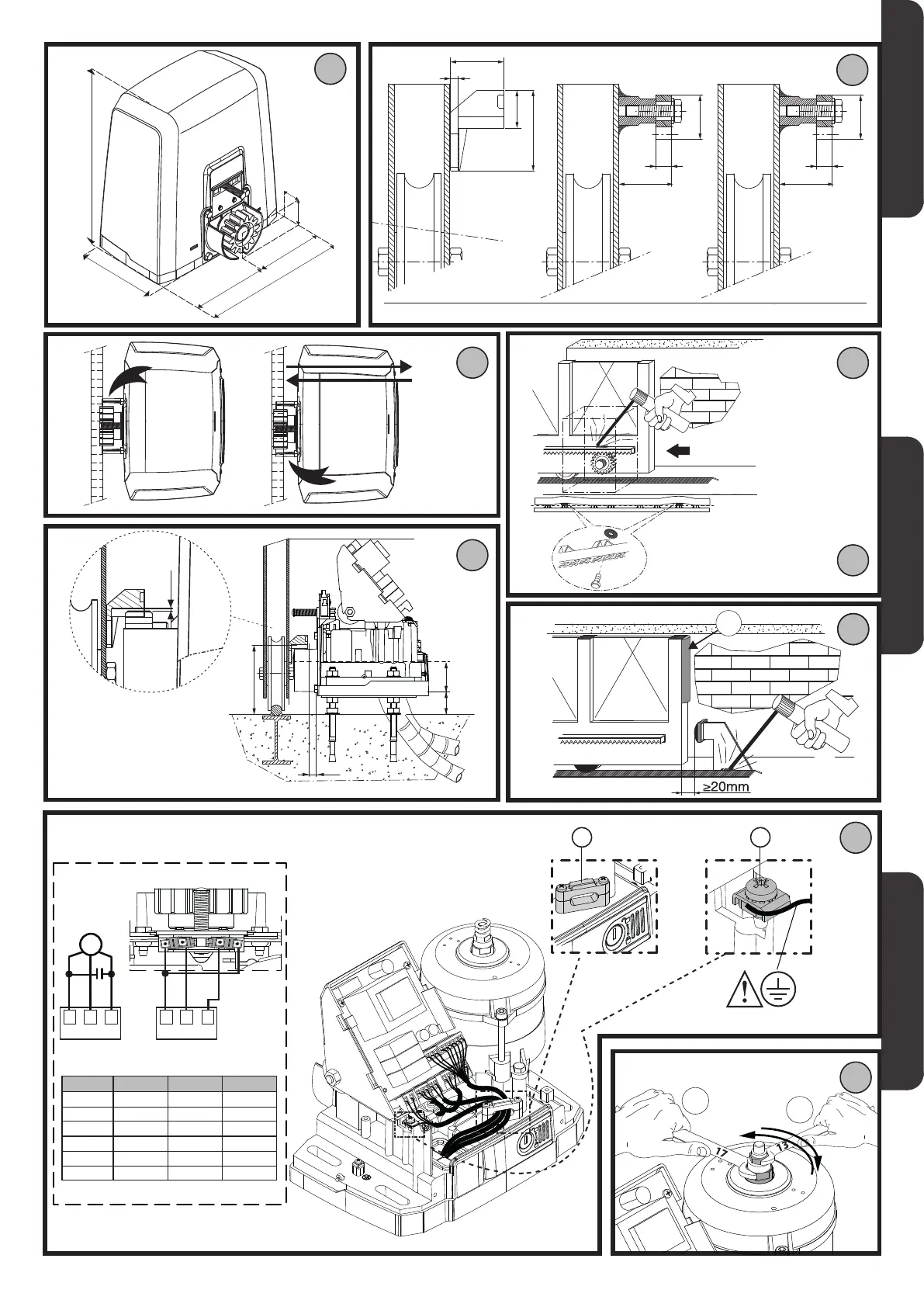 ≥20mm

17

13