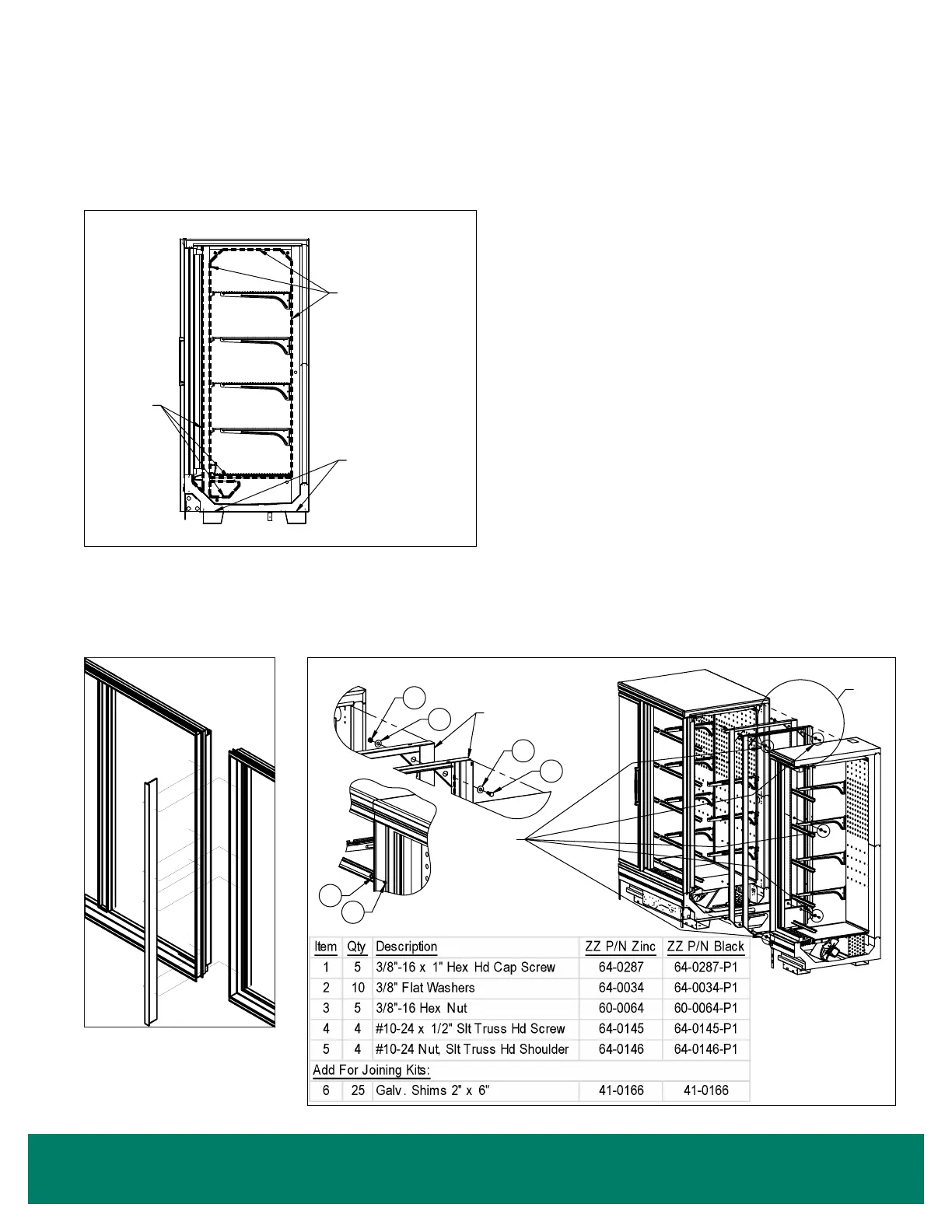 | Item | Qty | Description | ZZ P/N Zinc | ZZ P/N Black |
|---|---|---|---|---|
| 1 | 5 | 3/8"-16 x 1" Hex Hd Cap Screw | 64-0287 | 64-0287-P1 |
| 2 | 10 | 3/8" Flat Washers | 64-0034 | 64-0034-P1 |
| 3 | 5 | 3/8"-16 Hex Nut | 60-0064 | 60-0064-P1 |
| 4 | 4 | #10-24 x 1/2" Slt Truss Hd Screw | 64-0145 | 64-0145-P1 |
| 5 | 4 | #10-24 Nut, Slt Truss Hd Shoulder | 64-0146 | 64-0146-P1 |
| Add For Joining Kits: | | | | |
| 6 | 25 | Galv. Shims 2" x 6" | 41-0166 | 41-0166 |