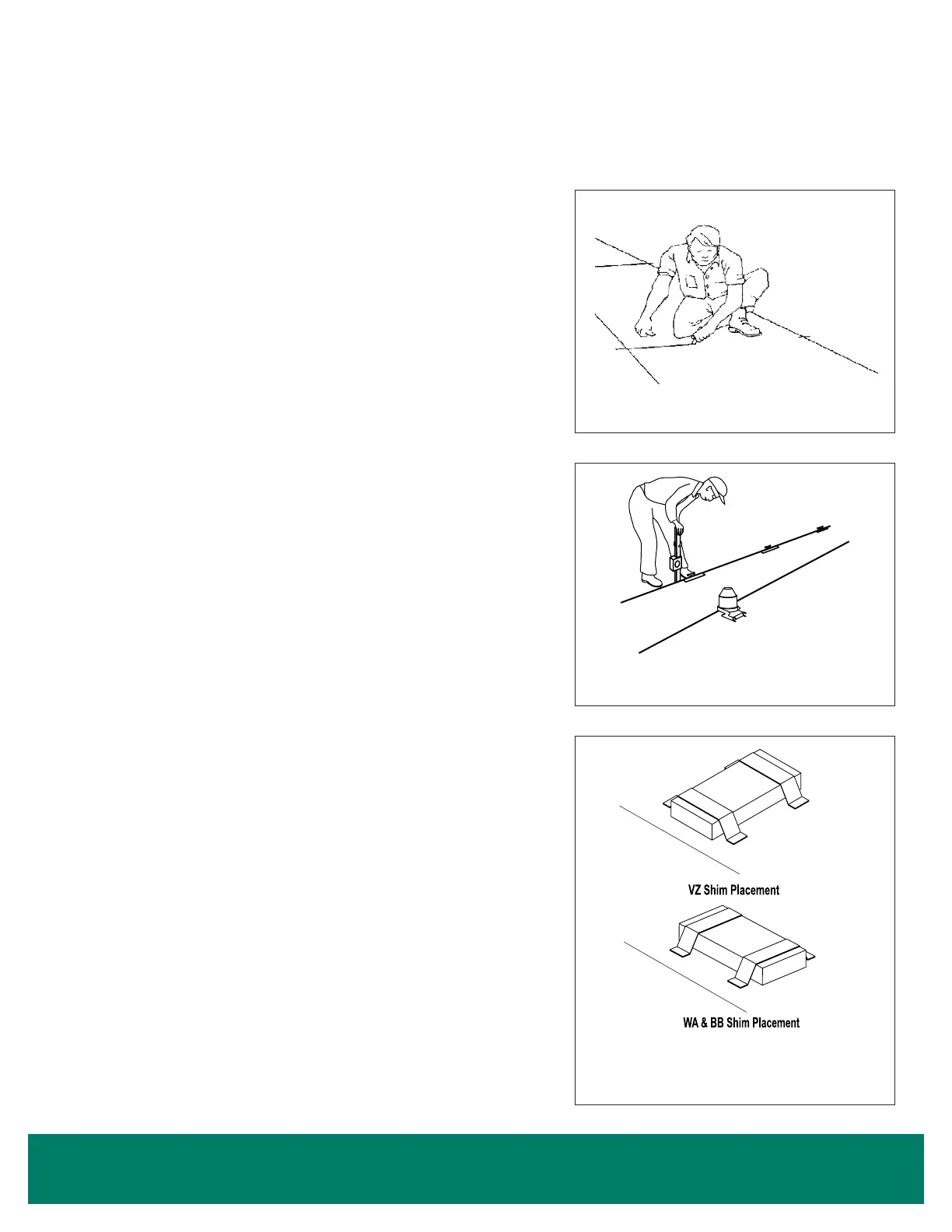 VZ Shim Placement

WA & BB Shim Placement