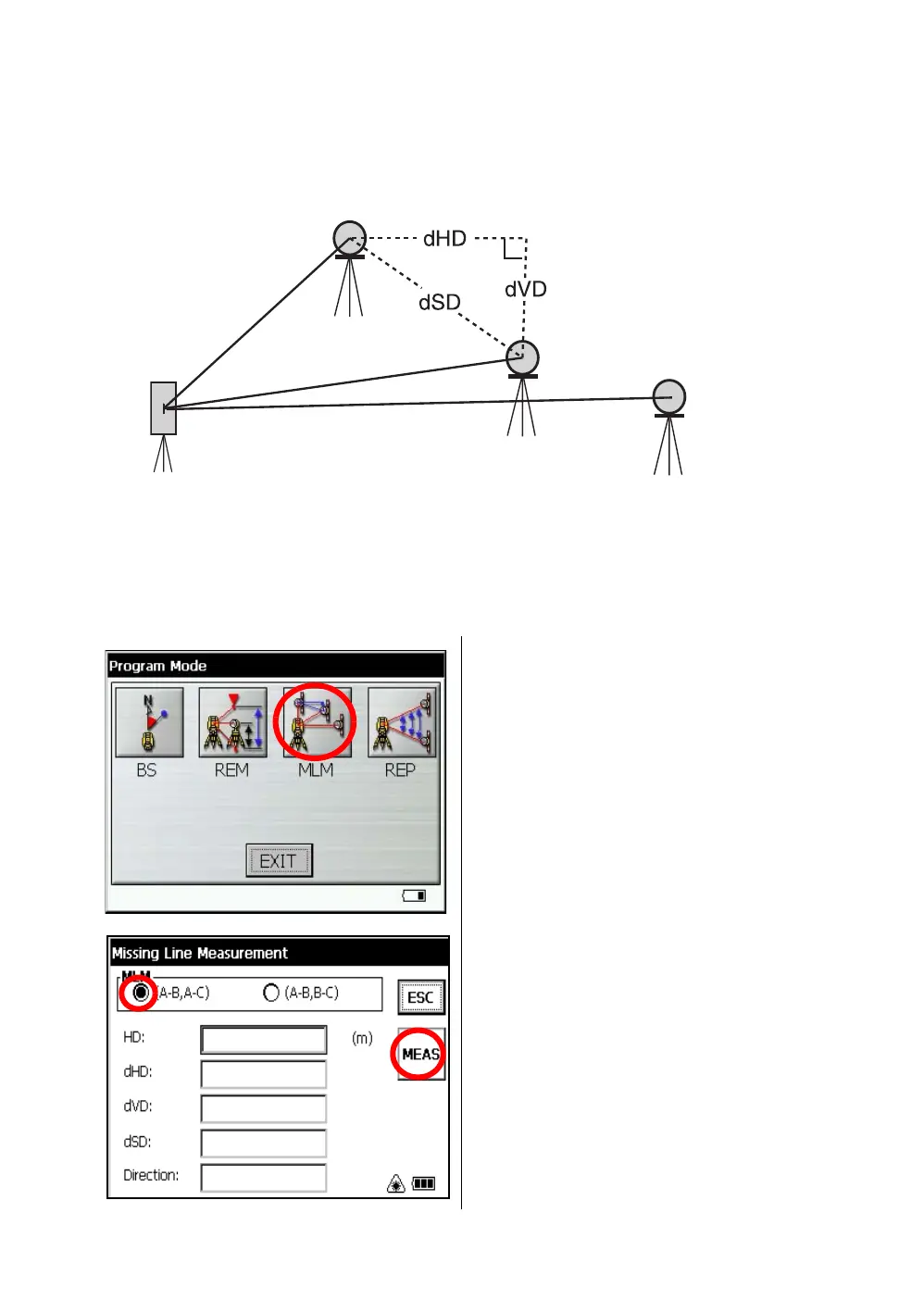 dHD

dSD

dVD

Program Mode

BS

REM

MLM

REP

EXIT

Missing Line Measurement

MLM

(A-B,A-C)

(A-B,B-C)

ESC

HD:

(m)

MEAS

dHD:

dVD:

dSD:

Direction: