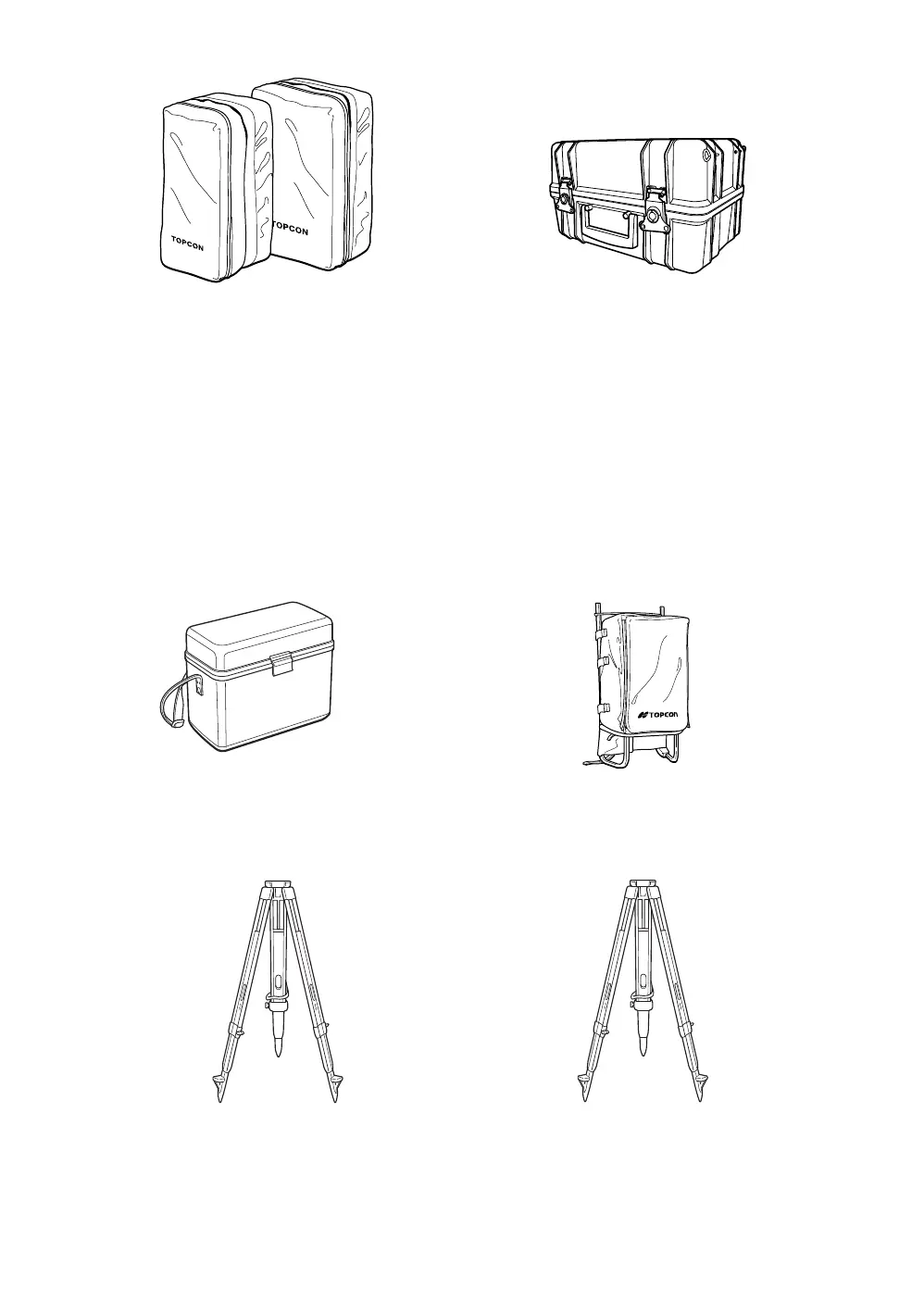 TOPCON

TOPCON

TOPCON