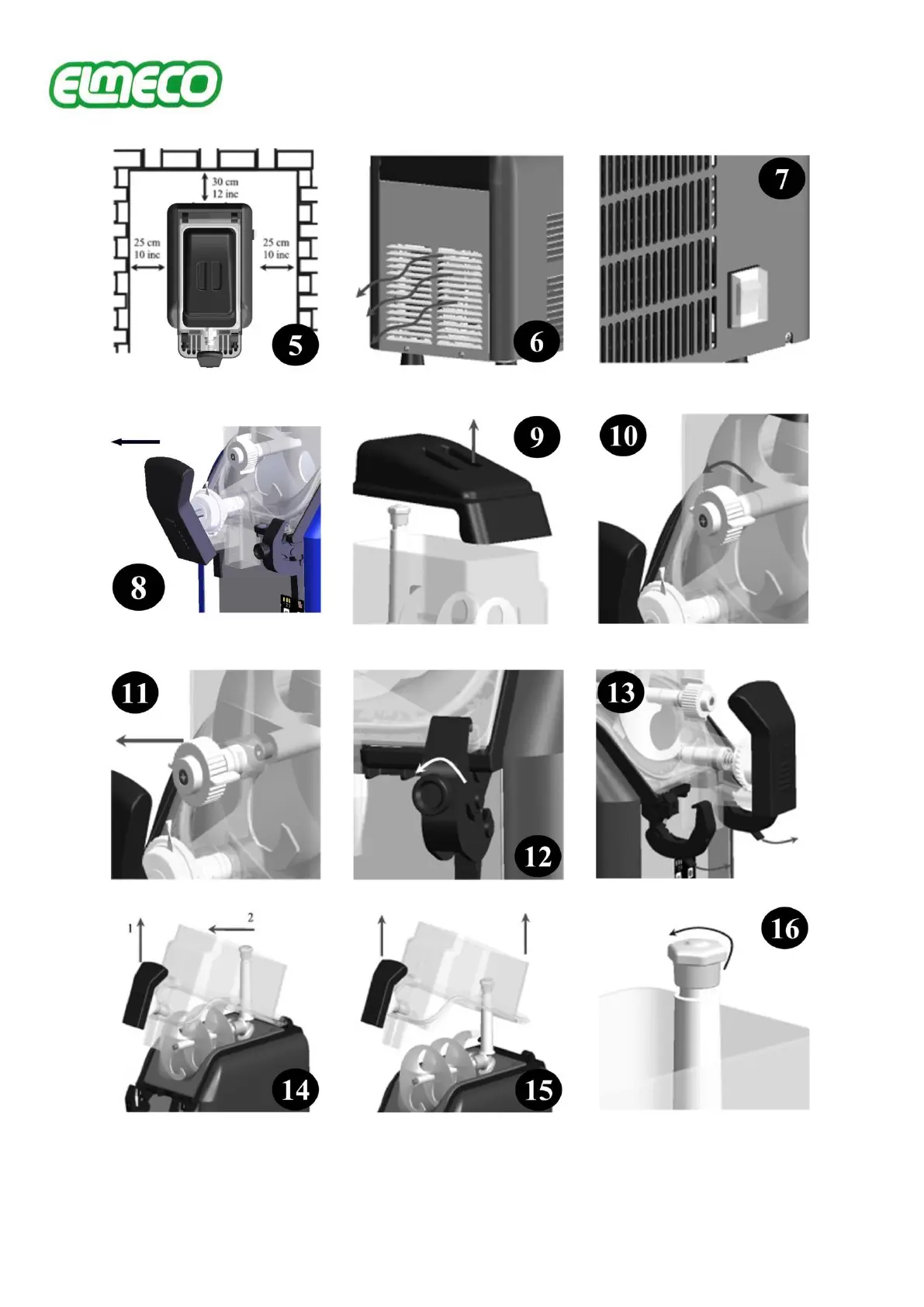 ELMECO

30 cm
12 inc

25 cm
10 inc

25 cm
10 inc

5

6

7

8

9

10

11

12

13

1

2

14

15

16